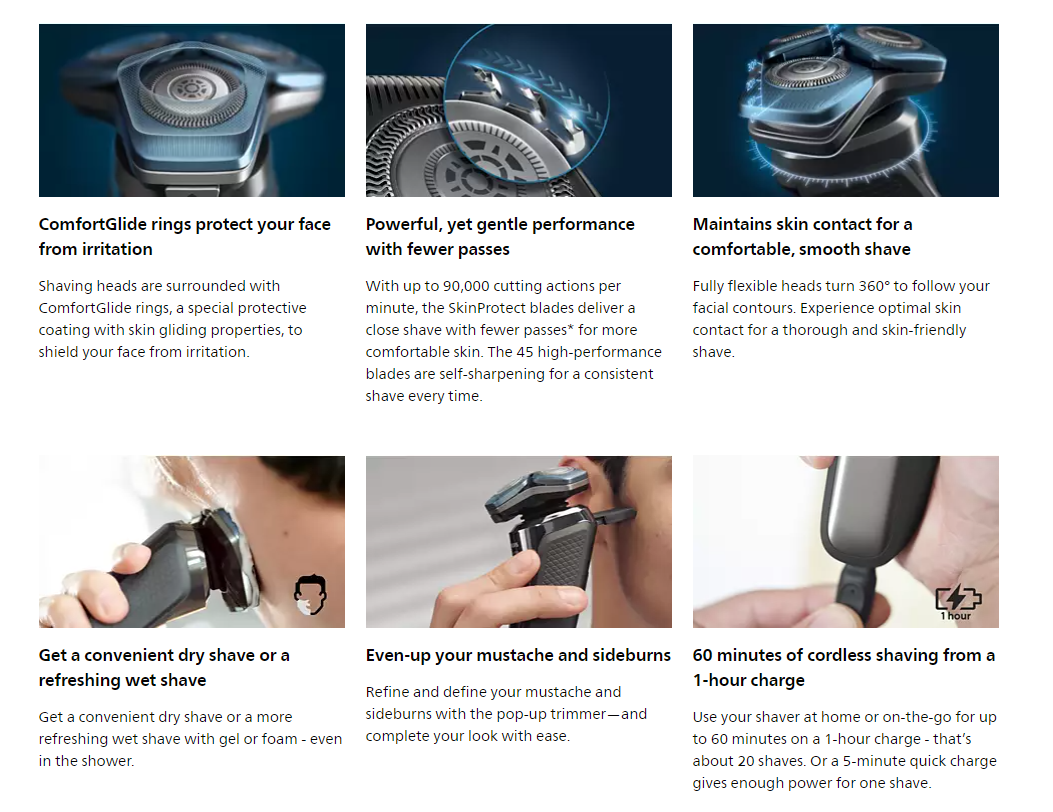 ComfortGlide rings protect your face from irritation

Shaving heads are surrounded with ComfortGlide rings, a special protective coating with skin gliding properties, to shield your face from irritation.

Powerful, yet gentle performance with fewer passes

With up to 90,000 cutting actions per minute, the SkinProtect blades deliver a close shave with fewer passes* for more comfortable skin. The 45 high-performance blades are self-sharpening for a consistent shave every time.

Maintains skin contact for a comfortable, smooth shave

Fully flexible heads turn 360° to follow your facial contours. Experience optimal skin contact for a thorough and skin-friendly shave.

Get a convenient dry shave or a refreshing wet shave

Get a convenient dry shave or a more refreshing wet shave with gel or foam - even in the shower.

Even-up your mustache and sideburns

Refine and define your mustache and sideburns with the pop-up trimmer—and complete your look with ease.

1 hour

60 minutes of cordless shaving from a 1-hour charge

Use your shaver at home or on-the-go for up to 60 minutes on a 1-hour charge - that's about 20 shaves. Or a 5-minute quick charge gives enough power for one shave.