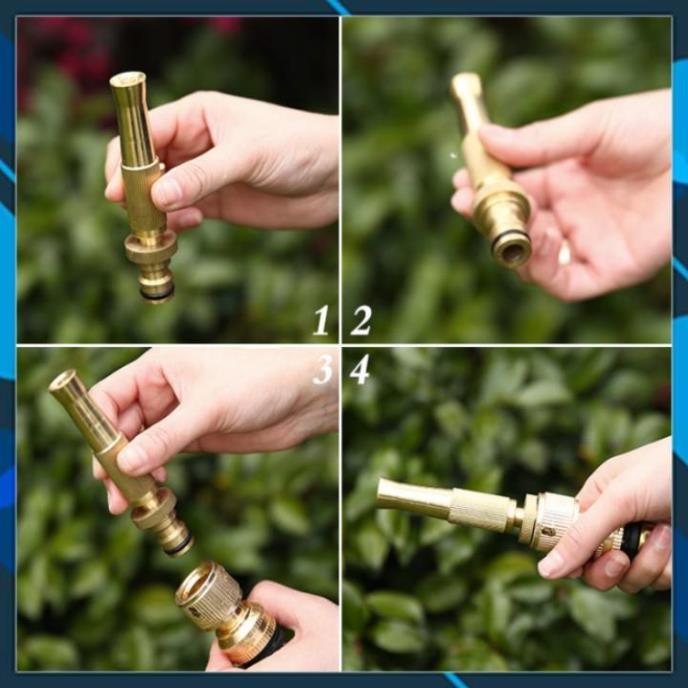 1 2
3 4