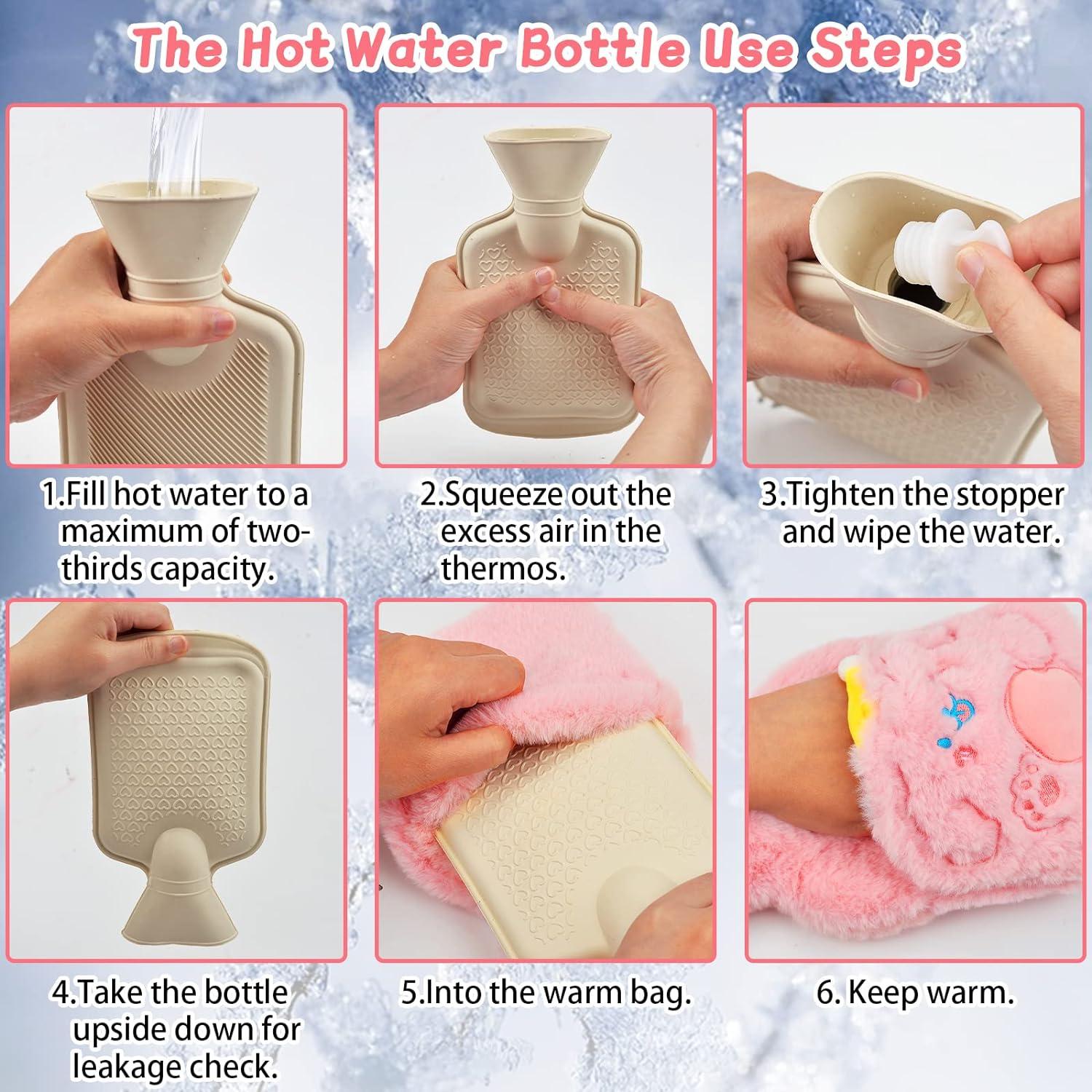 The Hot Water Bottle Use Steps

1.Fill hot water to a maximum of two-thirds capacity.

2.Squeeze out the excess air in the thermos.

3.Tighten the stopper and wipe the water.

4.Take the bottle upside down for leakage check.

5.Into the warm bag.

6. Keep warm.