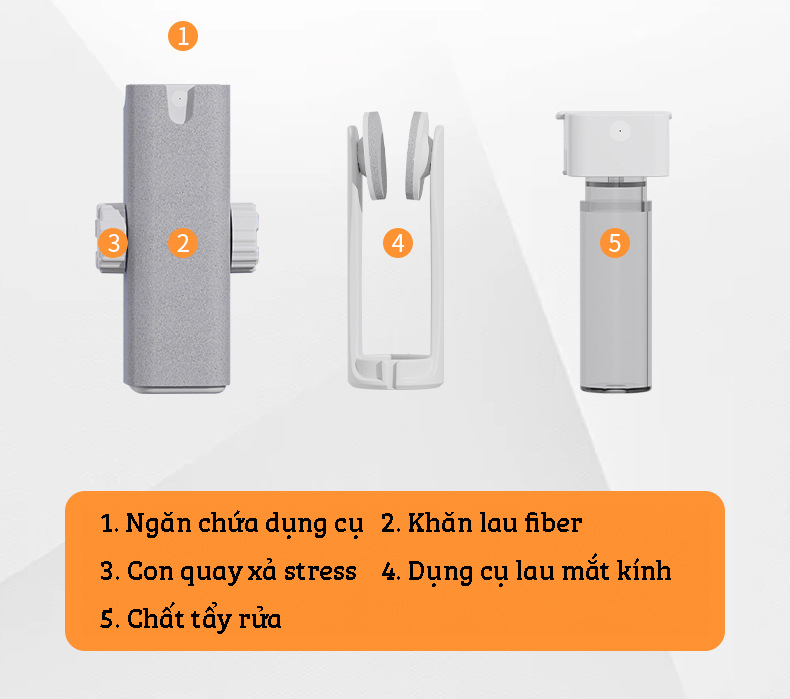 1

3 2

4

5

1. Ngăn chứa dụng cụ 2. Khăn lau fiber

3. Con quay xả stress 4. Dụng cụ lau mắt kính

5. Chất tẩy rửa