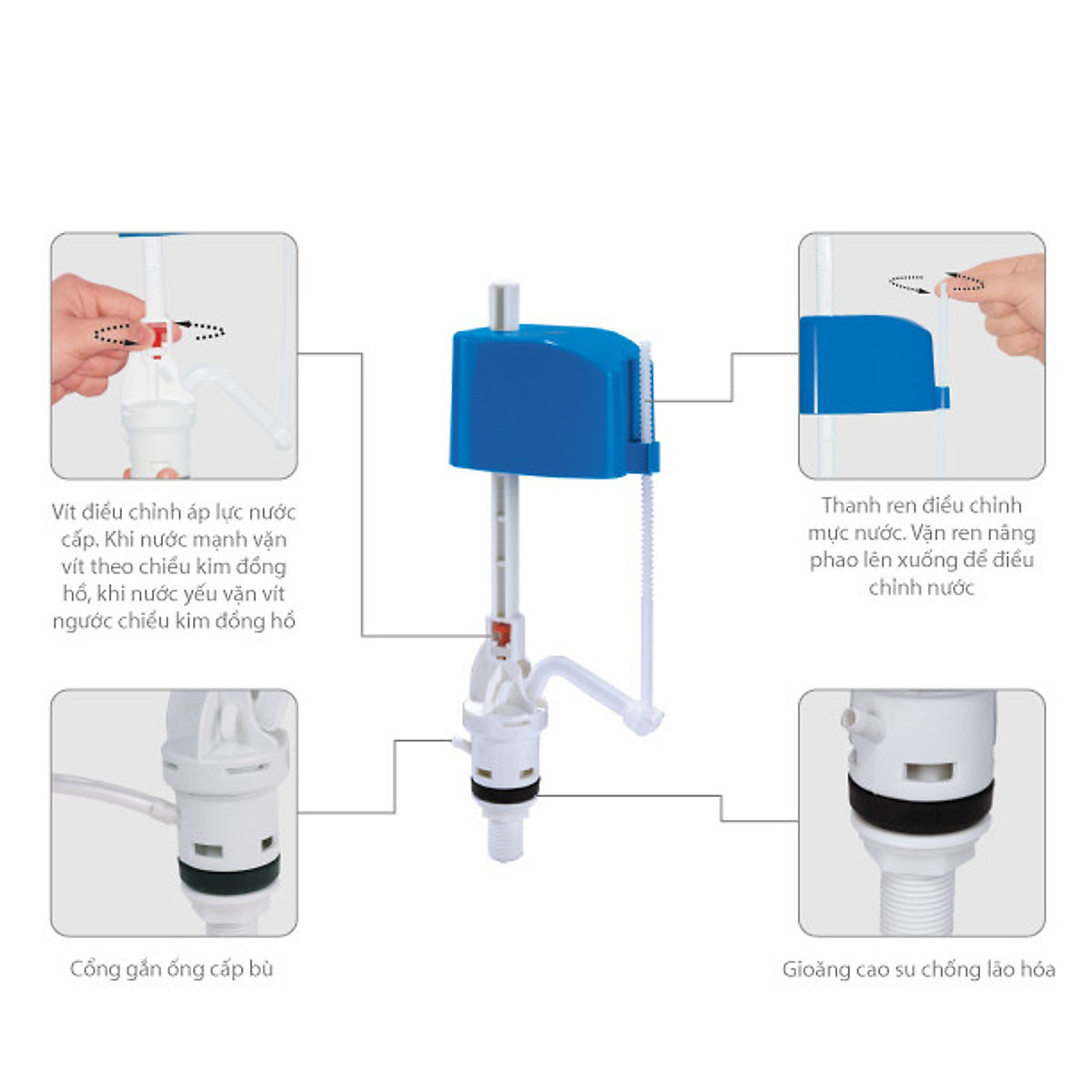 Vít điều chỉnh áp lực nước cấp. Khi nước mạnh vặn vít theo chiều kim đồng hồ, khi nước yếu vặn vít ngược chiều kim đồng hồ

Thanh ren điều chỉnh mực nước. Vặn ren nâng phao lên xuống để điều chỉnh nước

Cổng gắn ống cấp bù

Gioăng cao su chống lão hóa