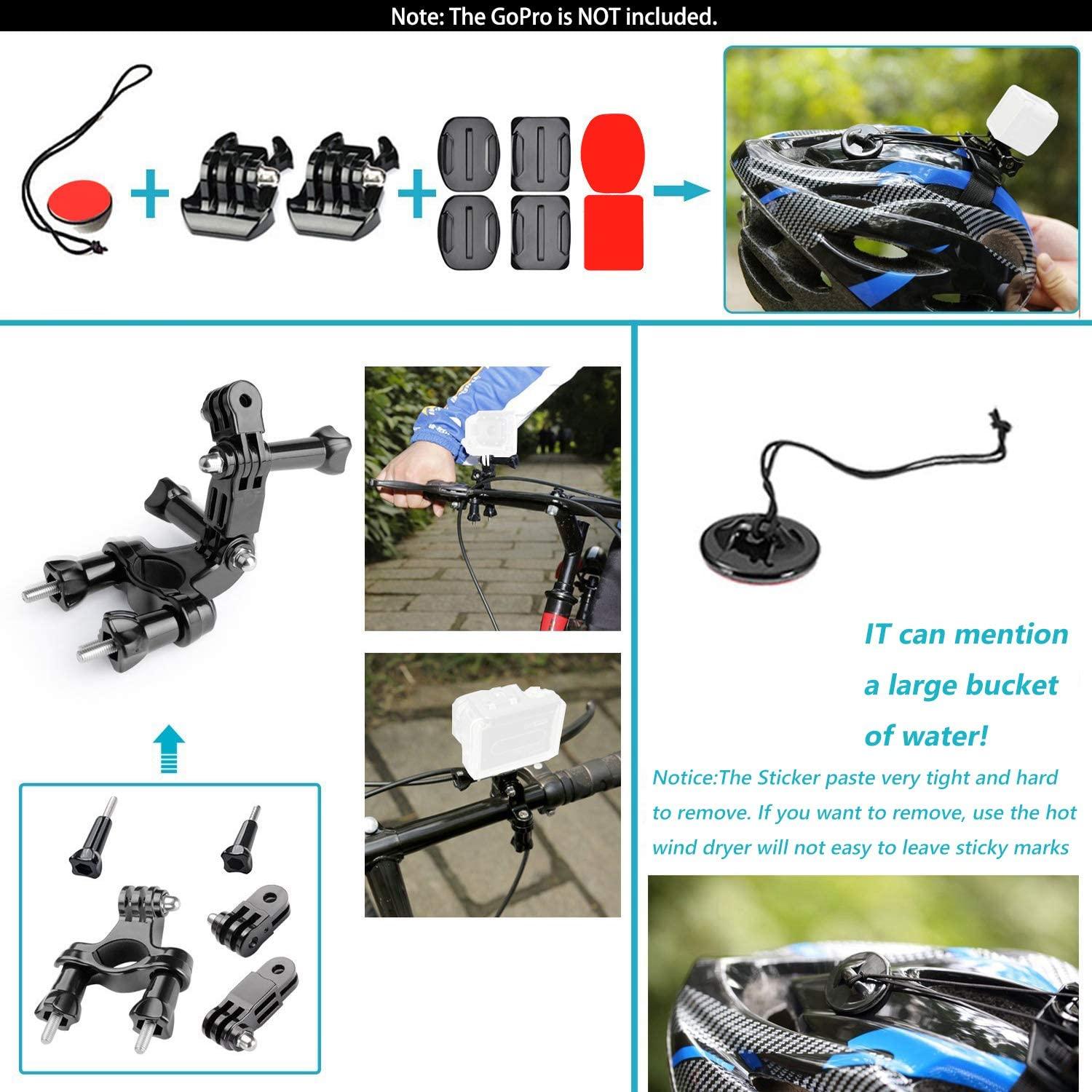 Note: The GoPro is NOT included.

IT can mention a large bucket of water!

Notice:The Sticker paste very tight and hard to remove. If you want to remove, use the hot wind dryer will not easy to leave sticky marks