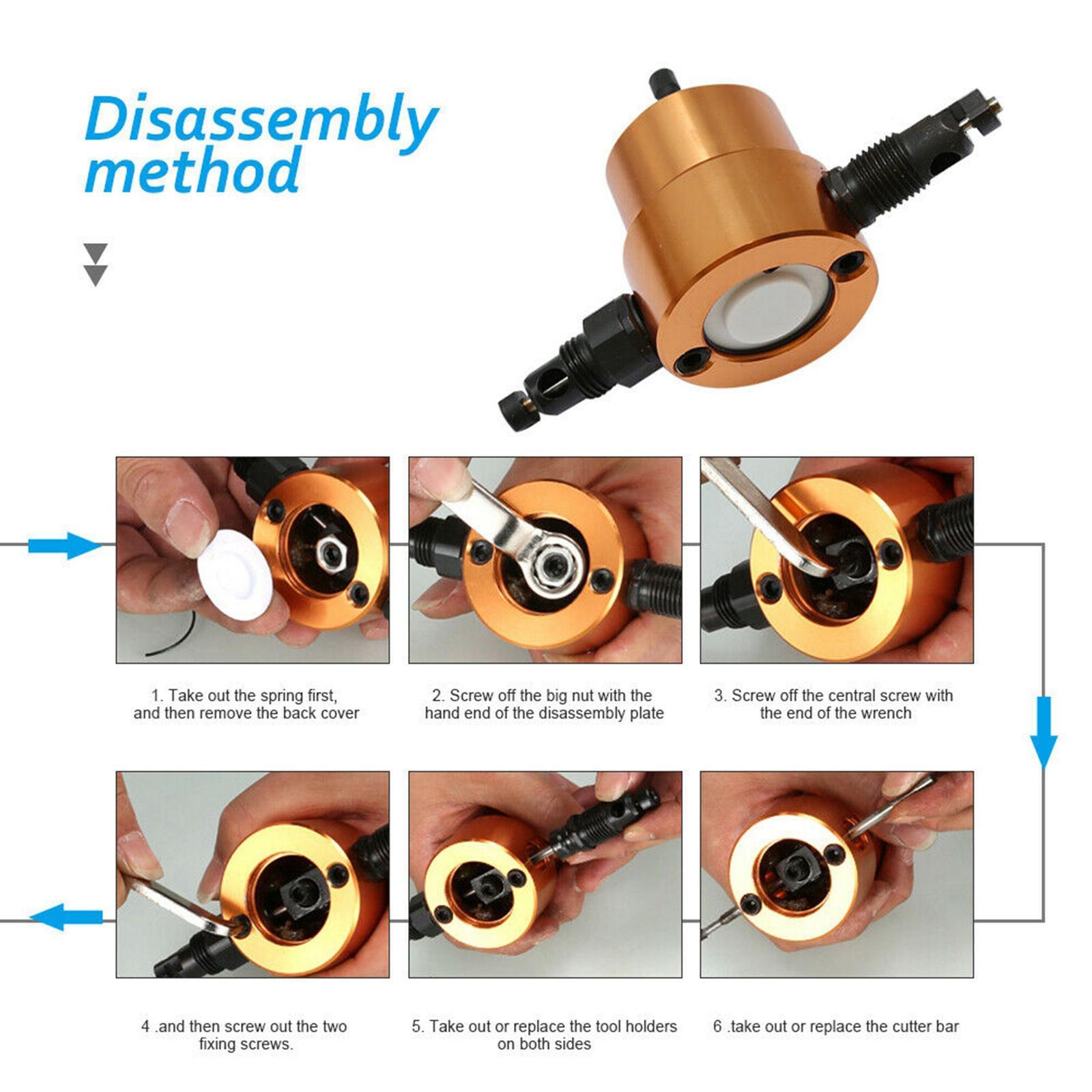 Disassembly method

1. Take out the spring first, and then remove the back cover

2. Screw off the big nut with the hand end of the disassembly plate

3. Screw off the central screw with the end of the wrench

4 .and then screw out the two fixing screws.

5. Take out or replace the tool holders on both sides

6 .take out or replace the cutter bar