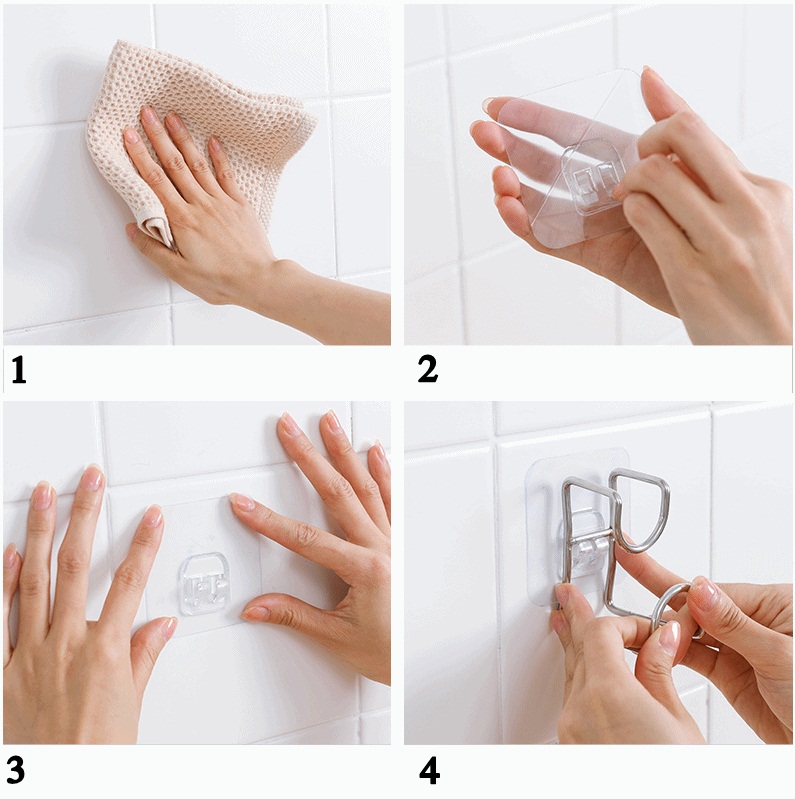 1

2

3

4