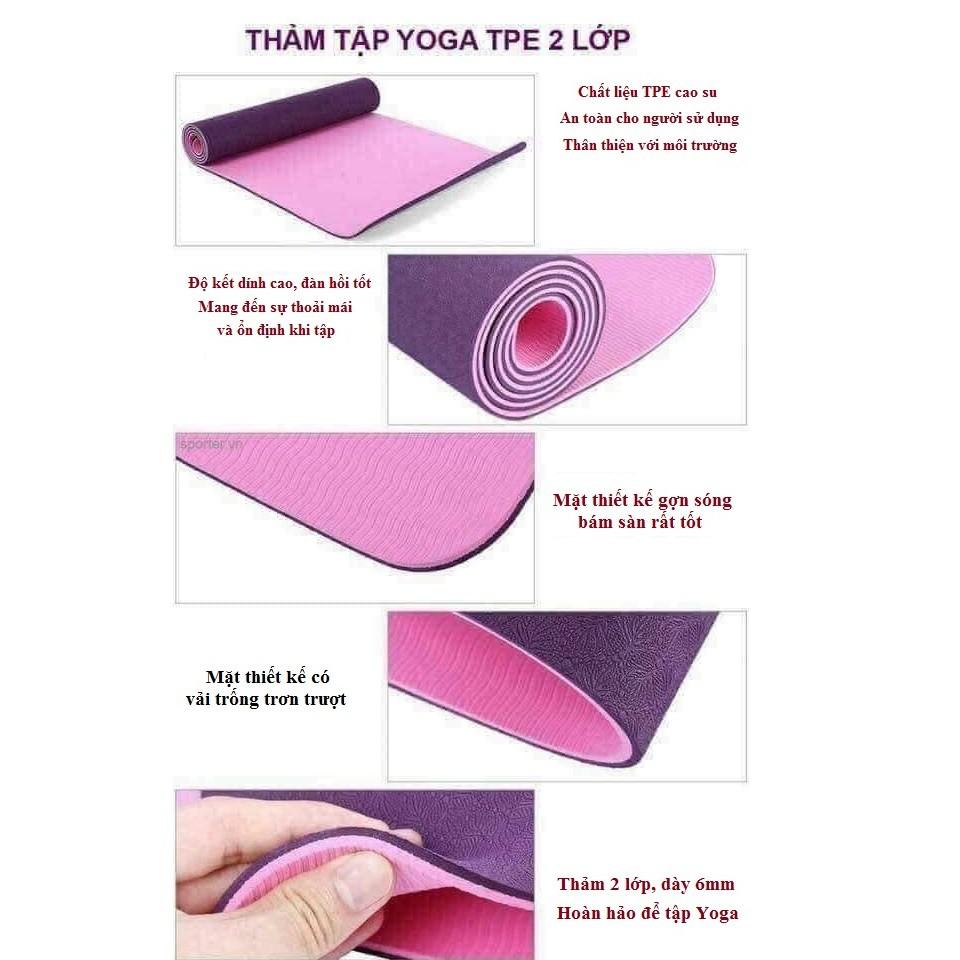 THẢM TẬP YOGA TPE 2 LỚP

Chất liệu TPE cao su
An toàn cho người sử dụng
Thân thiện với môi trường

Độ kết dính cao, đàn hồi tốt
Mang đến sự thoải mái
và ổn định khi tập

sporter.vn

Mặt thiết kế gợn sóng
bám sàn rất tốt

Mặt thiết kế có
vải trống trơn trượt

Thảm 2 lớp, dày 6mm
Hoàn hảo để tập Yoga