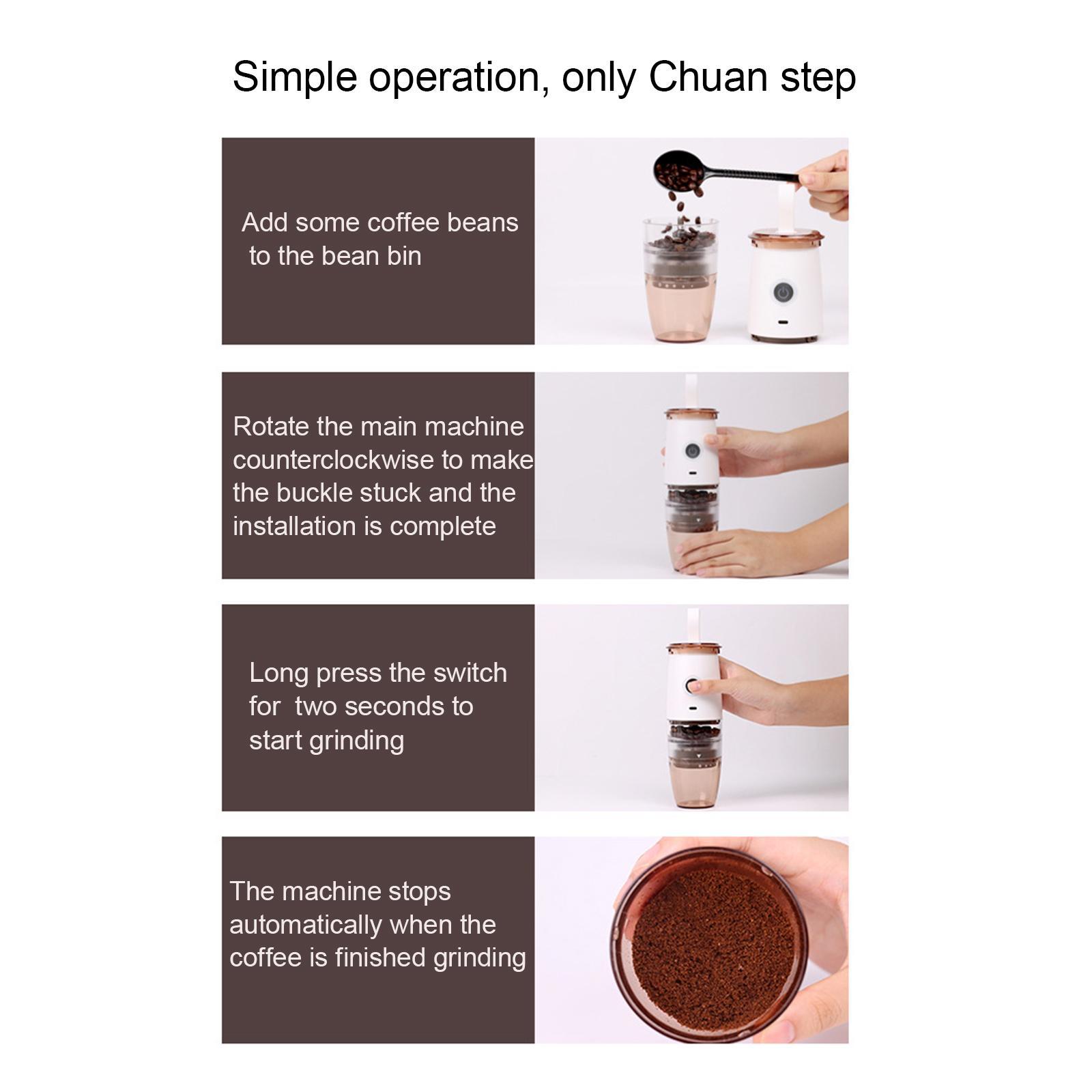 Simple operation, only Chuan step

Add some coffee beans to the bean bin

Rotate the main machine counterclockwise to make the buckle stuck and the installation is complete

Long press the switch for two seconds to start grinding

The machine stops automatically when the coffee is finished grinding