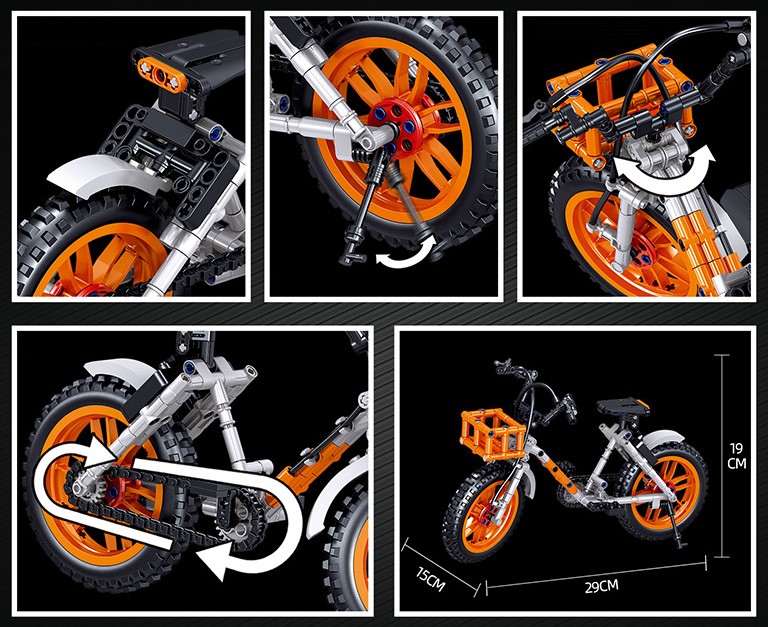 19 CM

15CM

29CM