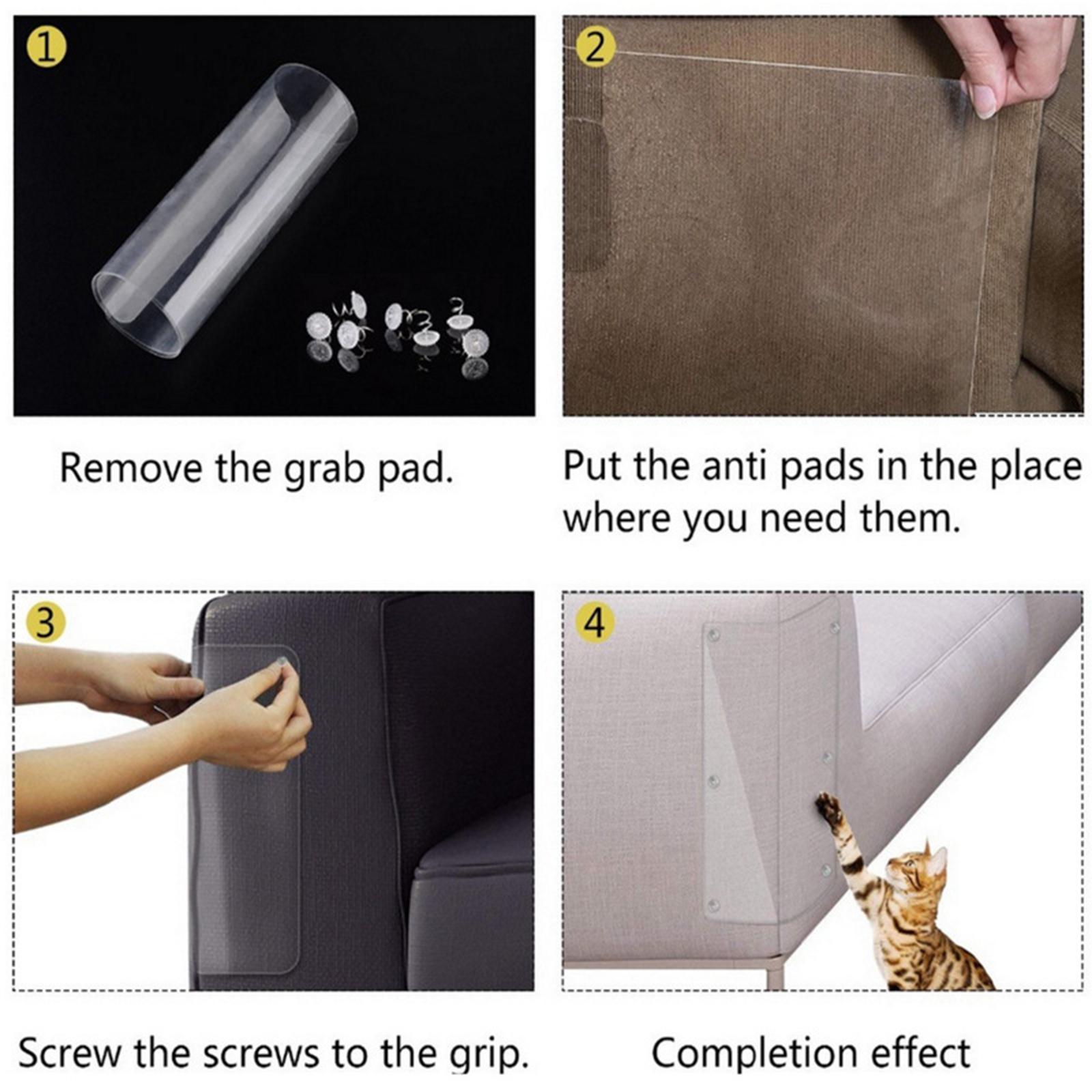 1

Remove the grab pad.

2

Put the anti pads in the place where you need them.

3

Screw the screws to the grip.

4

Completion effect