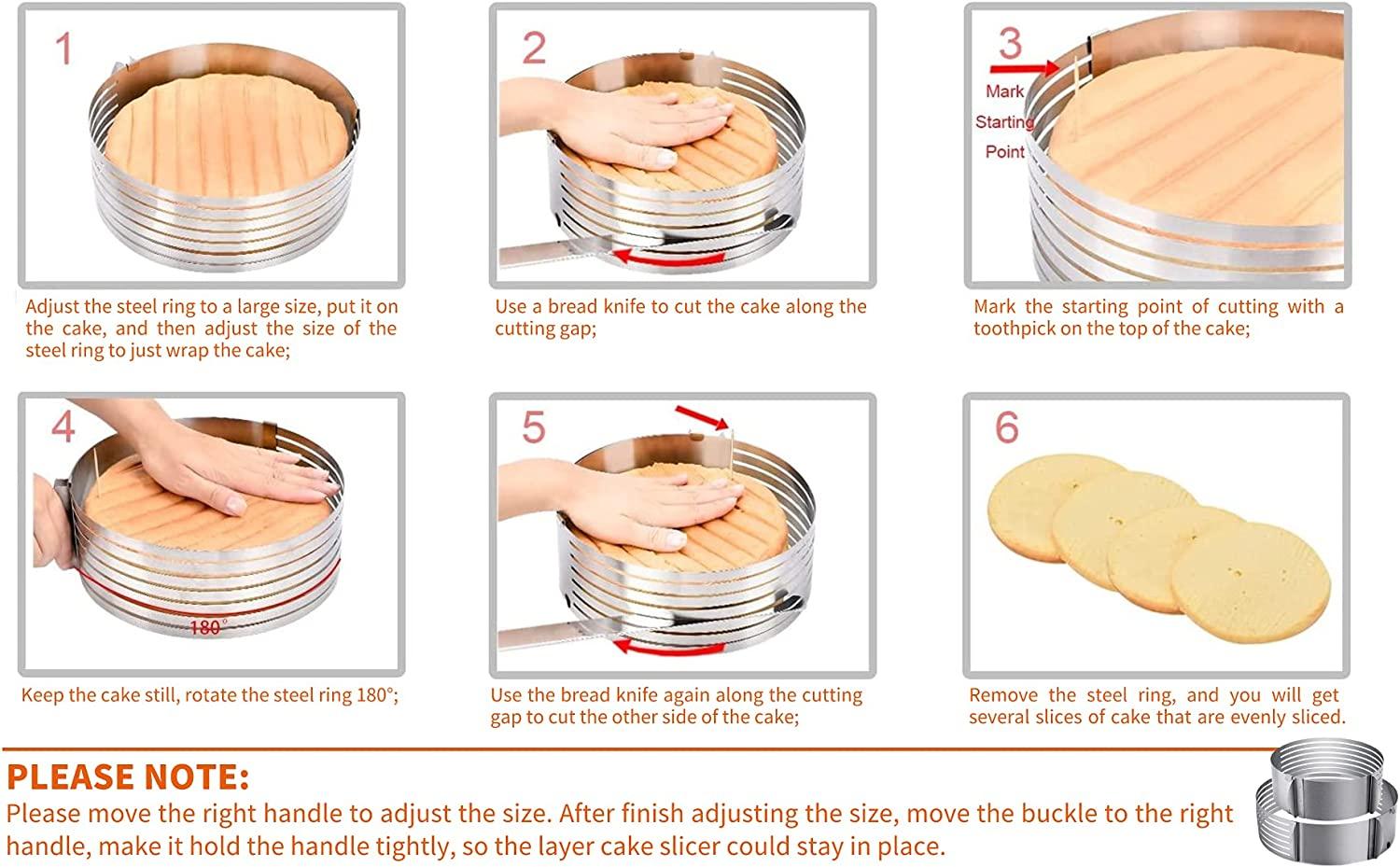 1

Adjust the steel ring to a large size, put it on the cake, and then adjust the size of the steel ring to just wrap the cake;

2

Use a bread knife to cut the cake along the cutting gap;

3

Mark Starting Point

Mark the starting point of cutting with a toothpick on the top of the cake;

4

180°

Keep the cake still, rotate the steel ring 180°;

5

Use the bread knife again along the cutting gap to cut the other side of the cake;

6

Remove the steel ring, and you will get several slices of cake that are evenly sliced.

PLEASE NOTE:

Please move the right handle to adjust the size. After finish adjusting the size, move the buckle to the right handle, make it hold the handle tightly, so the layer cake slicer could stay in place.