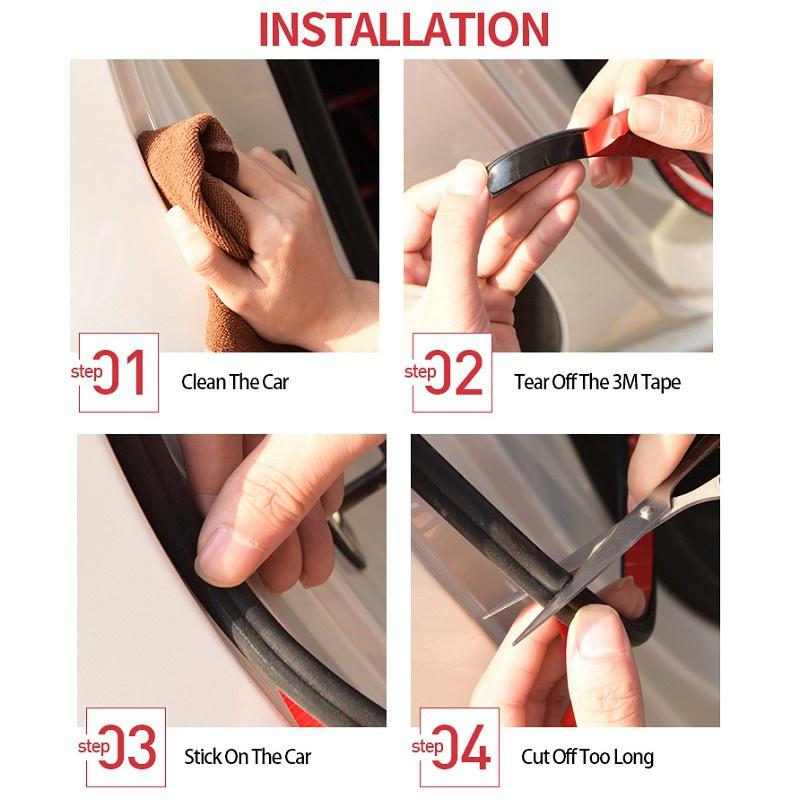 INSTALLATION

step 01 Clean The Car

step 02 Tear Off The 3M Tape

step 03 Stick On The Car

step 04 Cut Off Too Long