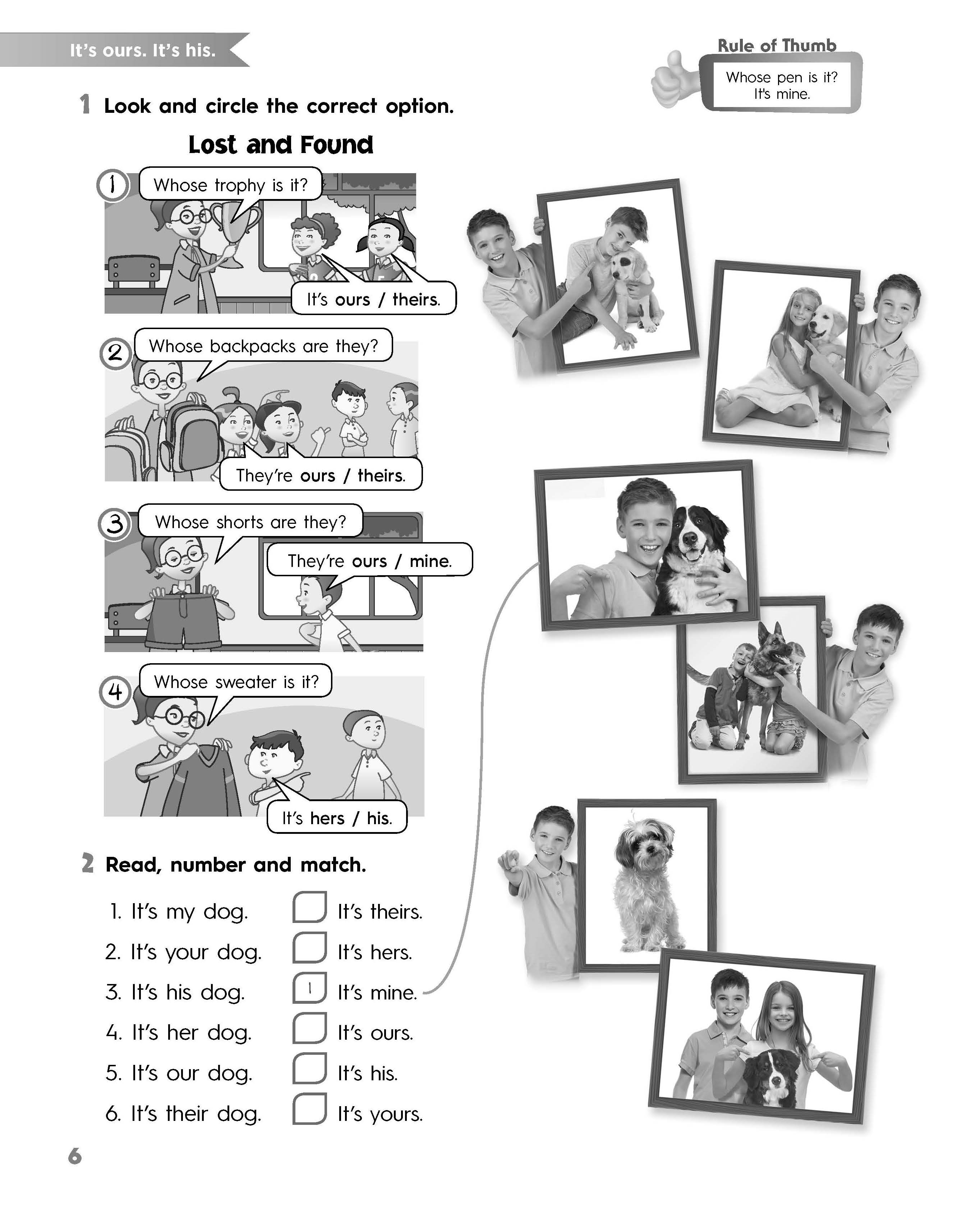 It's ours. It's his.

Rule of Thumb

Whose pen is it?
It's mine.

1 Look and circle the correct option.

Lost and Found

1 Whose trophy is it?

It's ours / theirs.

2 Whose backpacks are they?

They're ours / theirs.

3 Whose shorts are they?

They're ours / mine.

4 Whose sweater is it?

It's hers / his.

2 Read, number and match.

1. It's my dog.
2. It's your dog.
3. It's his dog.
4. It's her dog.
5. It's our dog.
6. It's their dog.

It's theirs.
It's hers.
1 It's mine.
It's ours.
It's his.
It's yours.

6