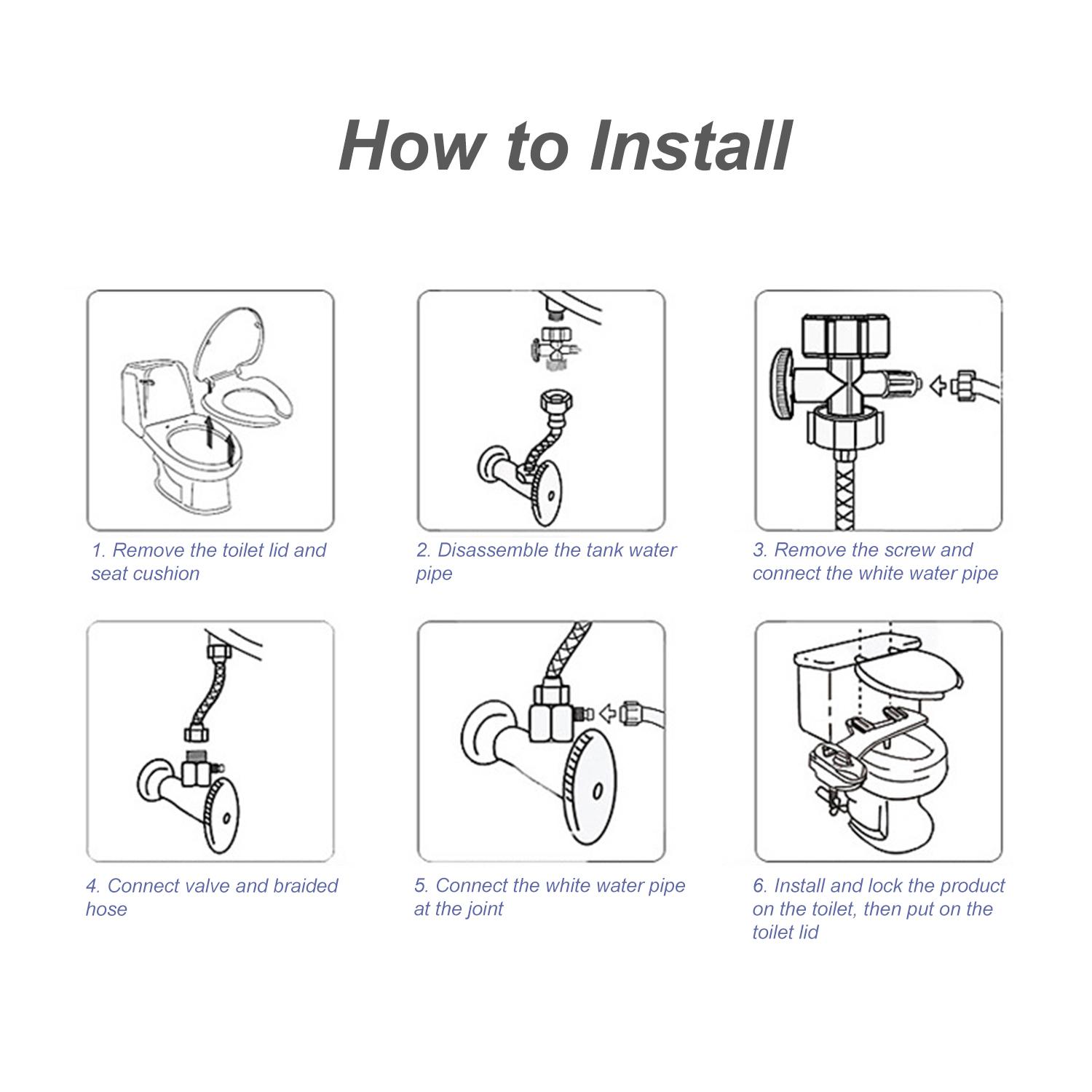 How to Install

1. Remove the toilet lid and seat cushion

2. Disassemble the tank water pipe

3. Remove the screw and connect the white water pipe

4. Connect valve and braided hose

5. Connect the white water pipe at the joint

6. Install and lock the product on the toilet, then put on the toilet lid