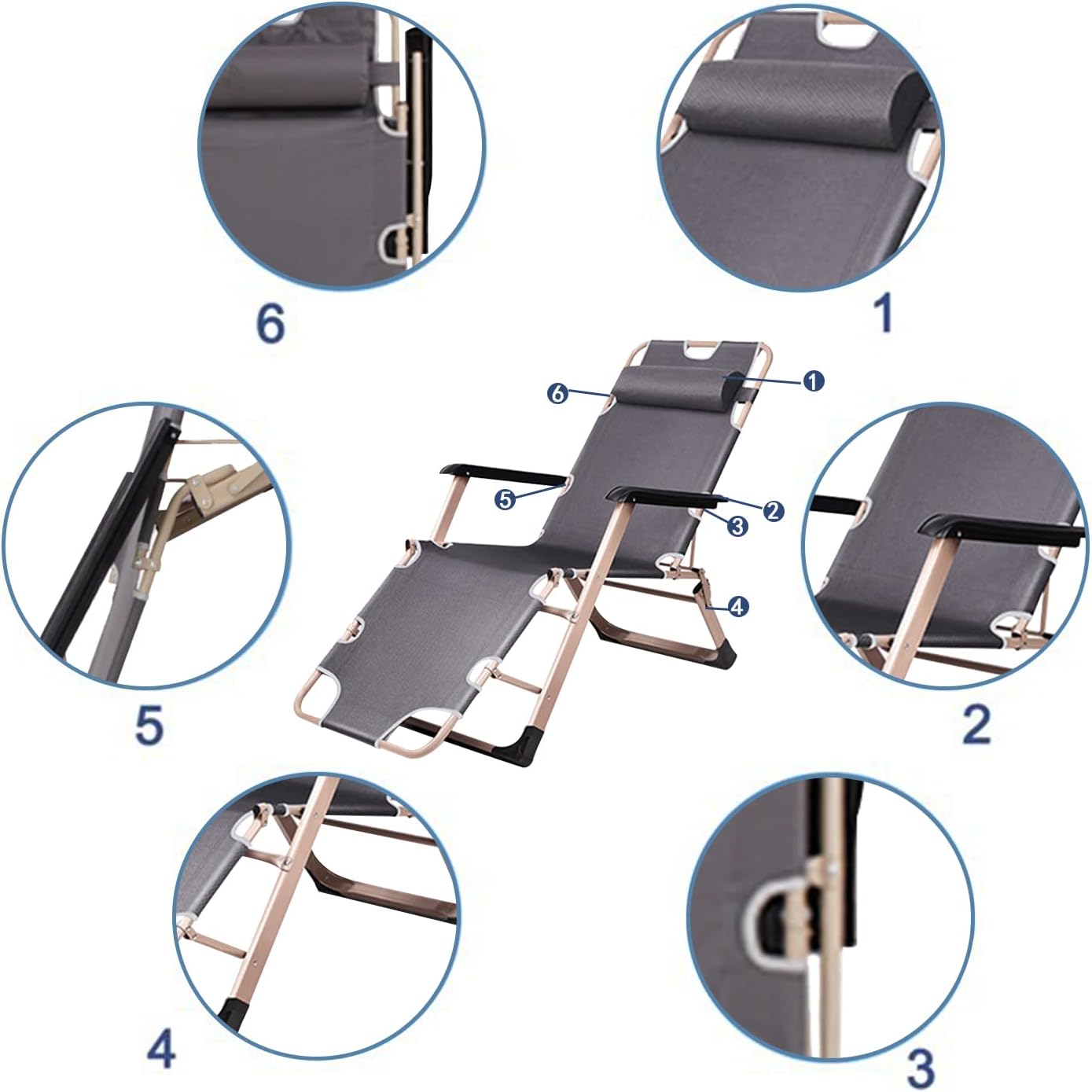 6

1

6
1
5
2
3
4

5

2

4

3