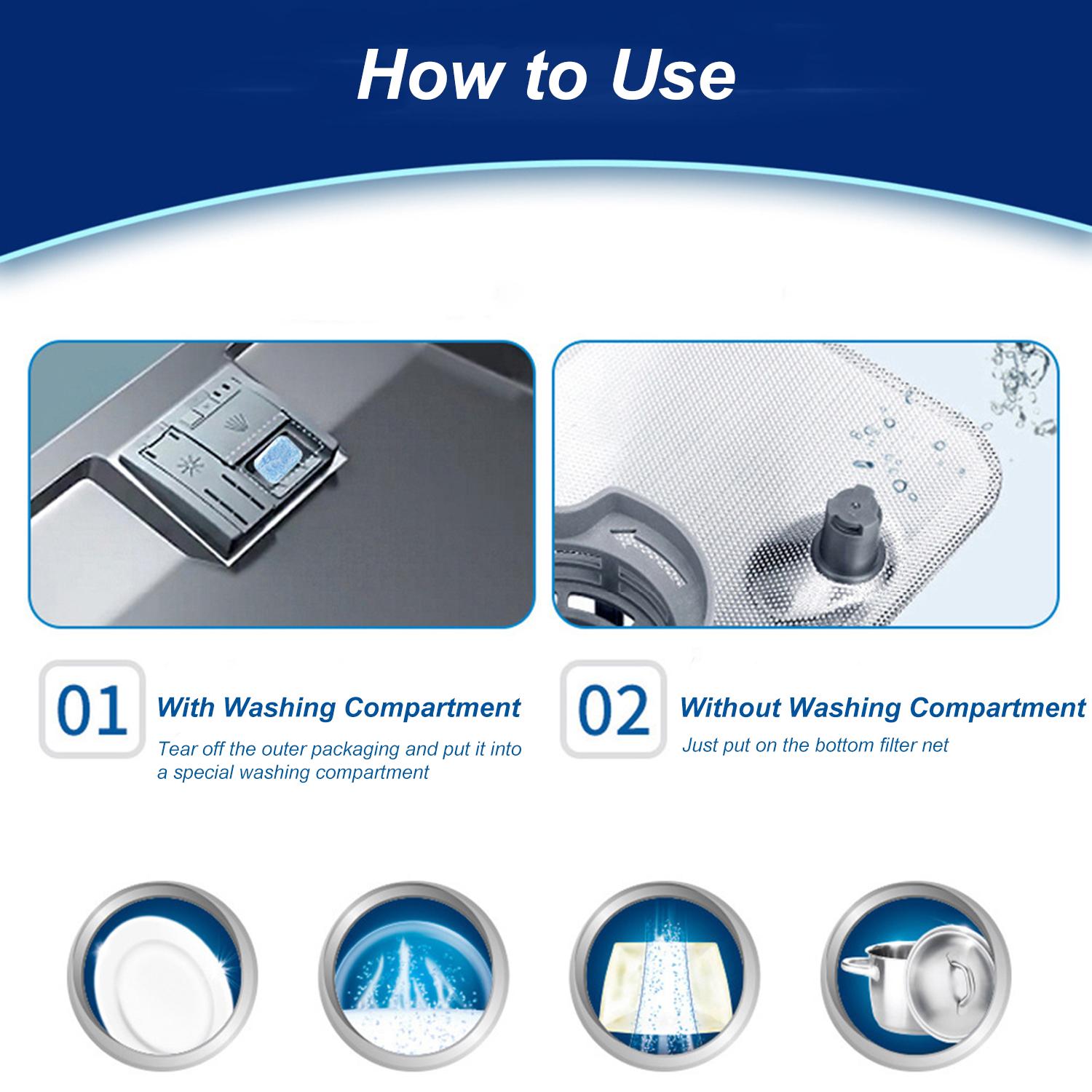 How to Use

01 With Washing Compartment

Tear off the outer packaging and put it into a special washing compartment

02 Without Washing Compartment

Just put on the bottom filter net