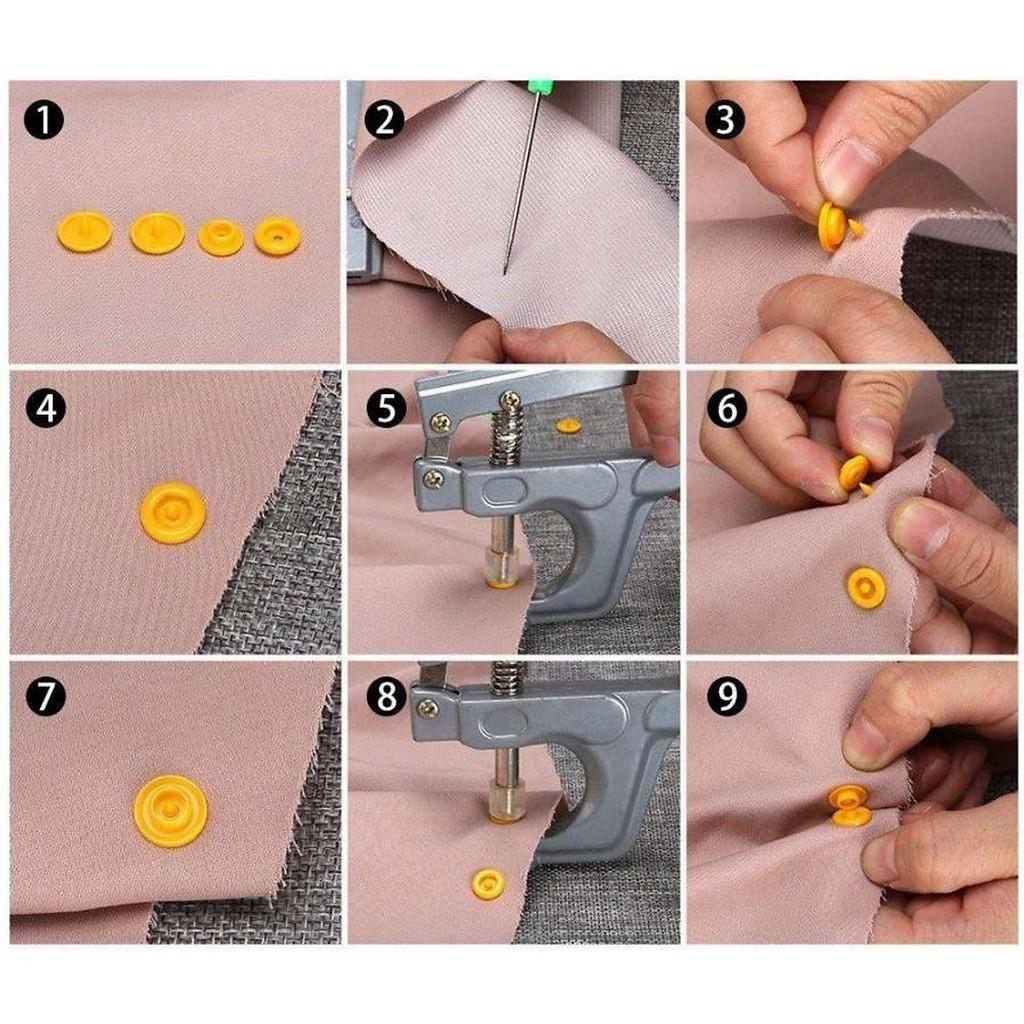 1
2
3
4
5
6
7
8
9