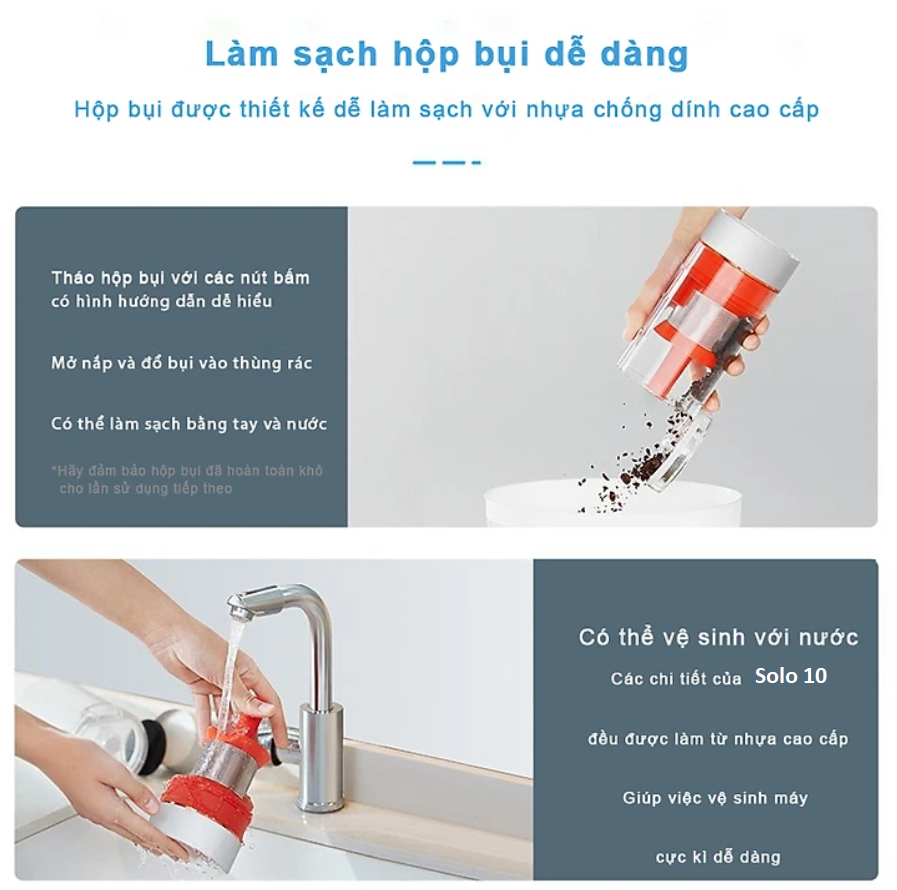 Làm sạch hộp bụi dễ dàng

Hộp bụi được thiết kế dễ làm sạch với nhựa chống dính cao cấp

Tháo hộp bụi với các nút bấm có hình hướng dẫn dễ hiểu

Mở nắp và đổ bụi vào thùng rác

Có thể làm sạch bằng tay và nước

*Hãy đảm bảo hộp bụi đã hoàn toàn khô cho lần sử dụng tiếp theo

Có thể vệ sinh với nước

Các chi tiết của Solo 10

đều được làm từ nhựa cao cấp

Giúp việc vệ sinh máy

cực kì dễ dàng