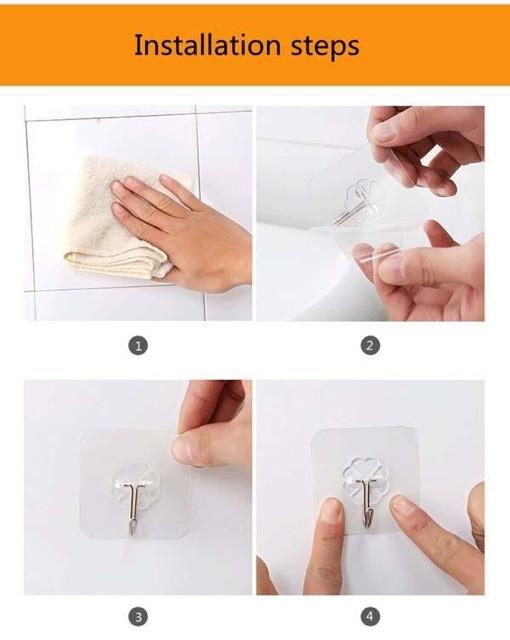 Installation steps

1

2

3

4