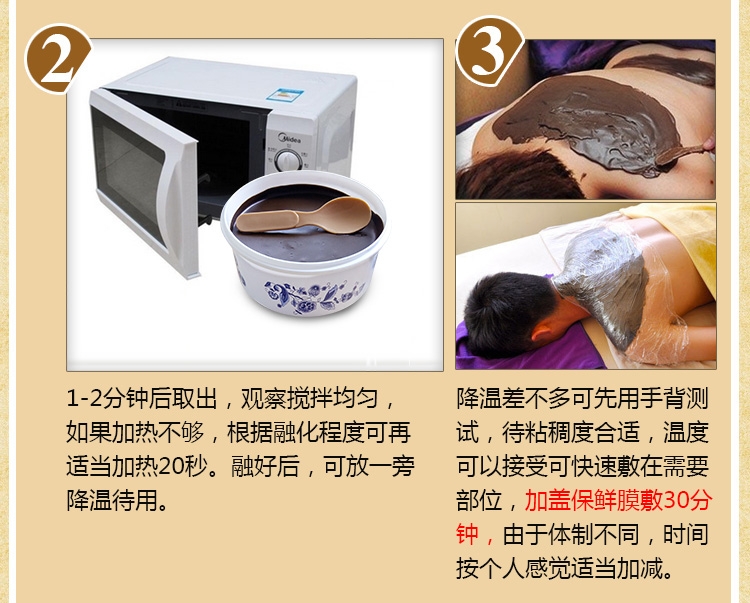 2

Midea

1-2分钟后取出，观察搅拌均匀，如果加热不够，根据融化程度可再适当加热20秒。融好后，可放一旁降温待用。

3

降温差不多可先用手背测试，待粘稠度合适，温度可以接受可快速敷在需要部位，加盖保鲜膜敷30分钟，由于体制不同，时间按个人感觉适当加减。