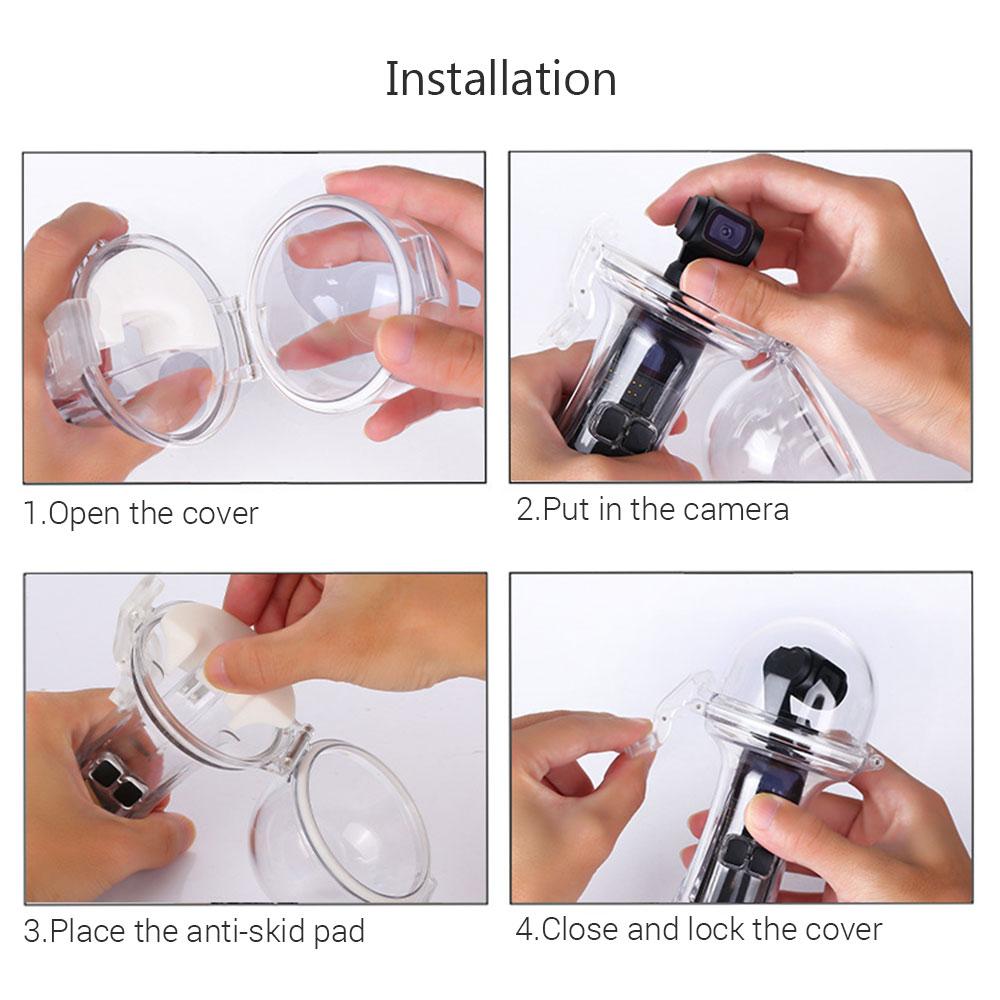 Installation

1.Open the cover

2.Put in the camera

3.Place the anti-skid pad

4.Close and lock the cover