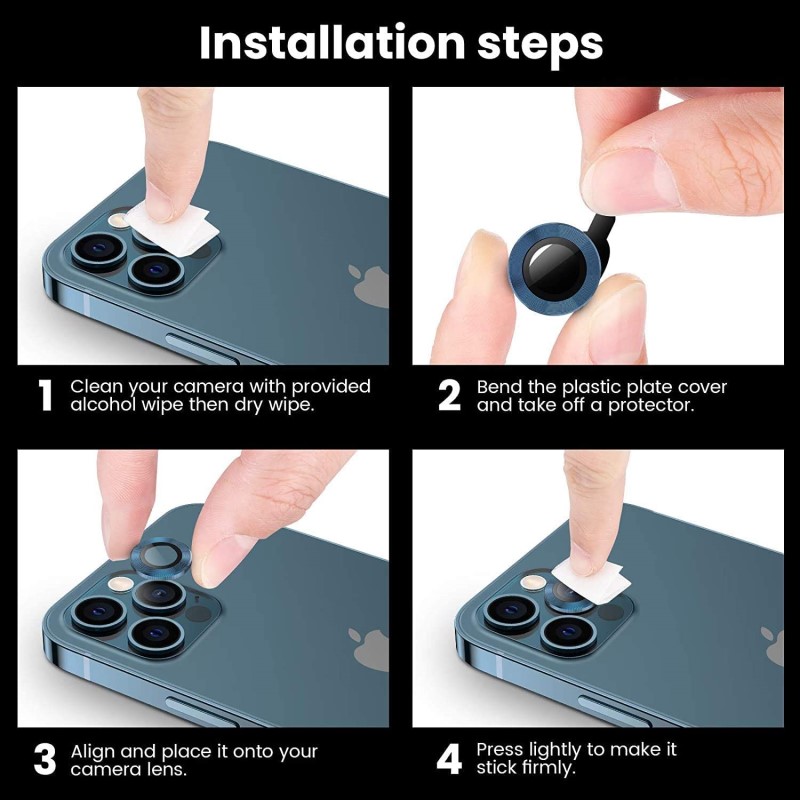 Installation steps

1 Clean your camera with provided alcohol wipe then dry wipe.

2 Bend the plastic plate cover and take off a protector.

3 Align and place it onto your camera lens.

4 Press lightly to make it stick firmly.