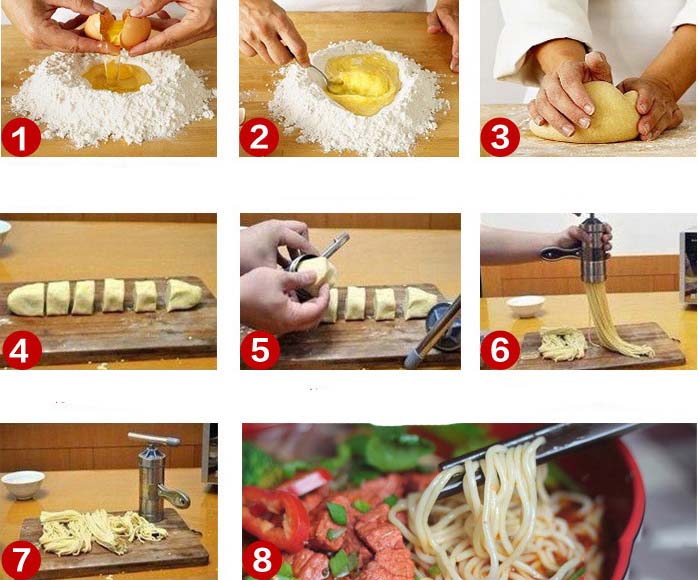 1
2
3
4
5
6
7
8