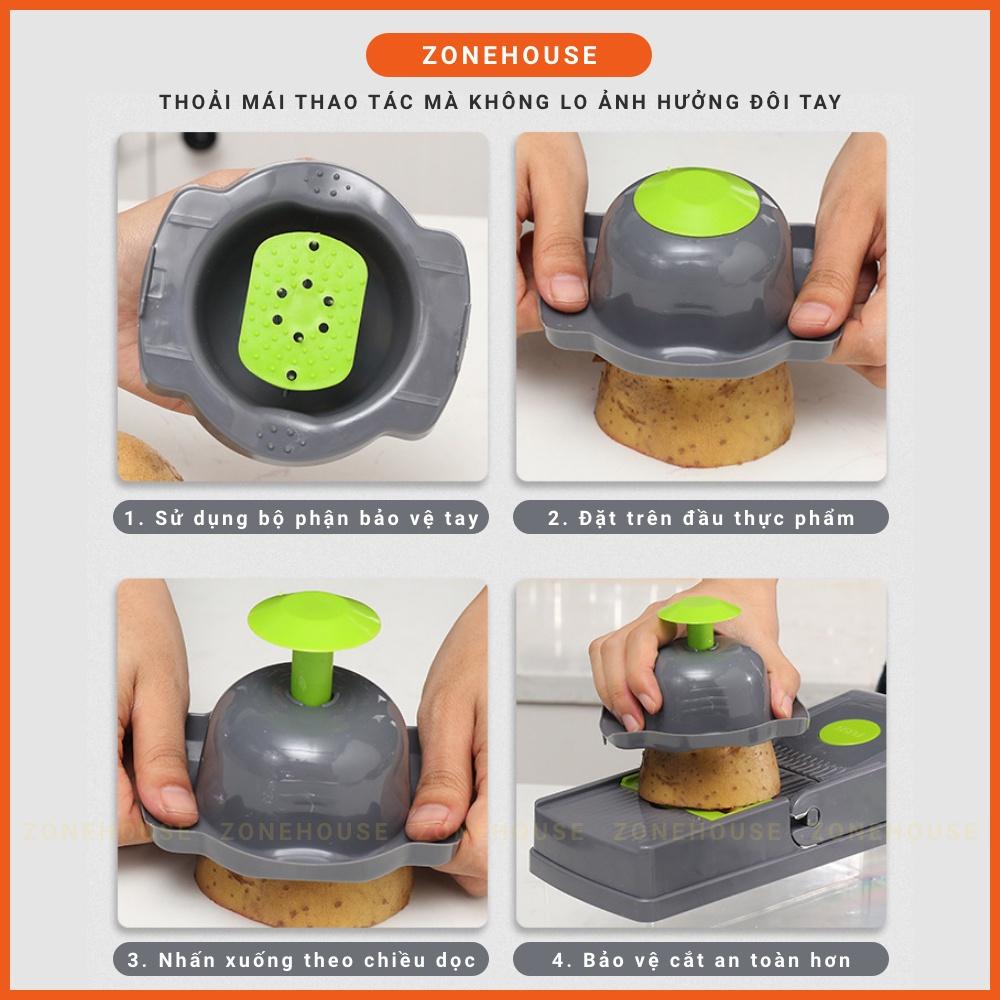 ZONEHOUSE

THOẢI MÁI THAO TÁC MÀ KHÔNG LO ẢNH HƯỞNG ĐÔI TAY

1. Sử dụng bộ phận bảo vệ tay

2. Đặt trên đầu thực phẩm

ZONEHOUSE ZONEHOUSE ZONEHOUSE ZONEHOUSE ZONEHOUSE

3. Nhấn xuống theo chiều dọc

4. Bảo vệ cắt an toàn hơn