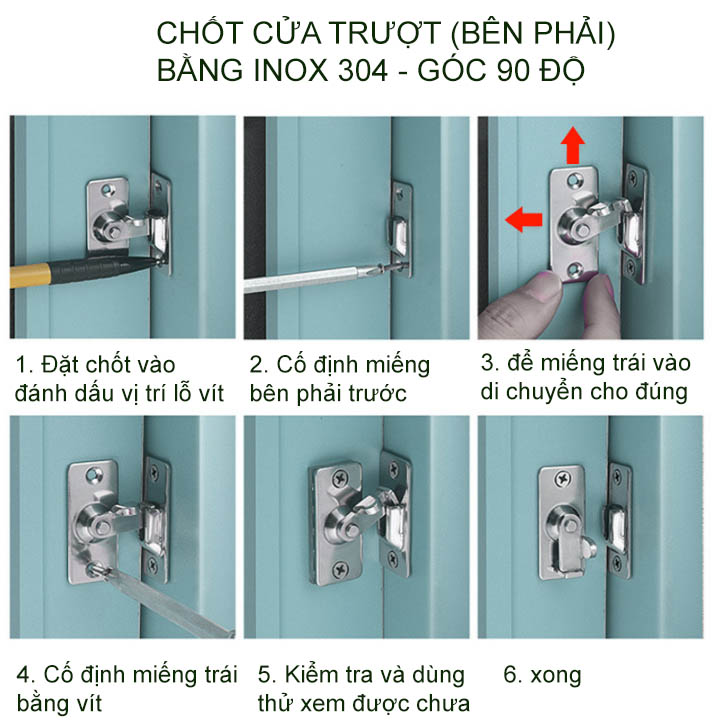 CHỐT CỬA TRƯỢT (BÊN PHẢI)
BẰNG INOX 304 - GÓC 90 ĐỘ

1. Đặt chốt vào đánh dấu vị trí lỗ vít

2. Cố định miếng bên phải trước

3. để miếng trái vào di chuyển cho đúng

4. Cố định miếng trái bằng vít

5. Kiểm tra và dùng thử xem được chưa

6. xong