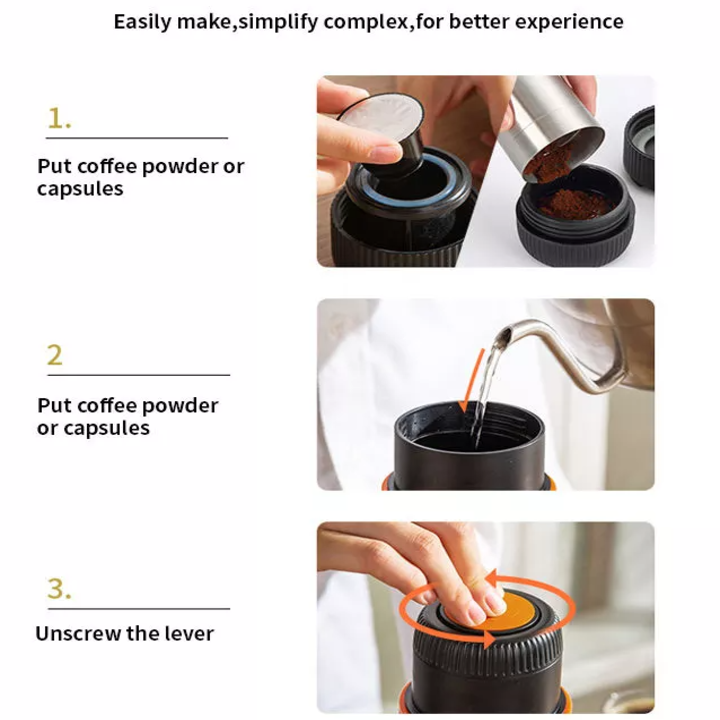 Easily make,simplify complex,for better experience

1.

Put coffee powder or capsules

2

Put coffee powder or capsules

3.

Unscrew the lever