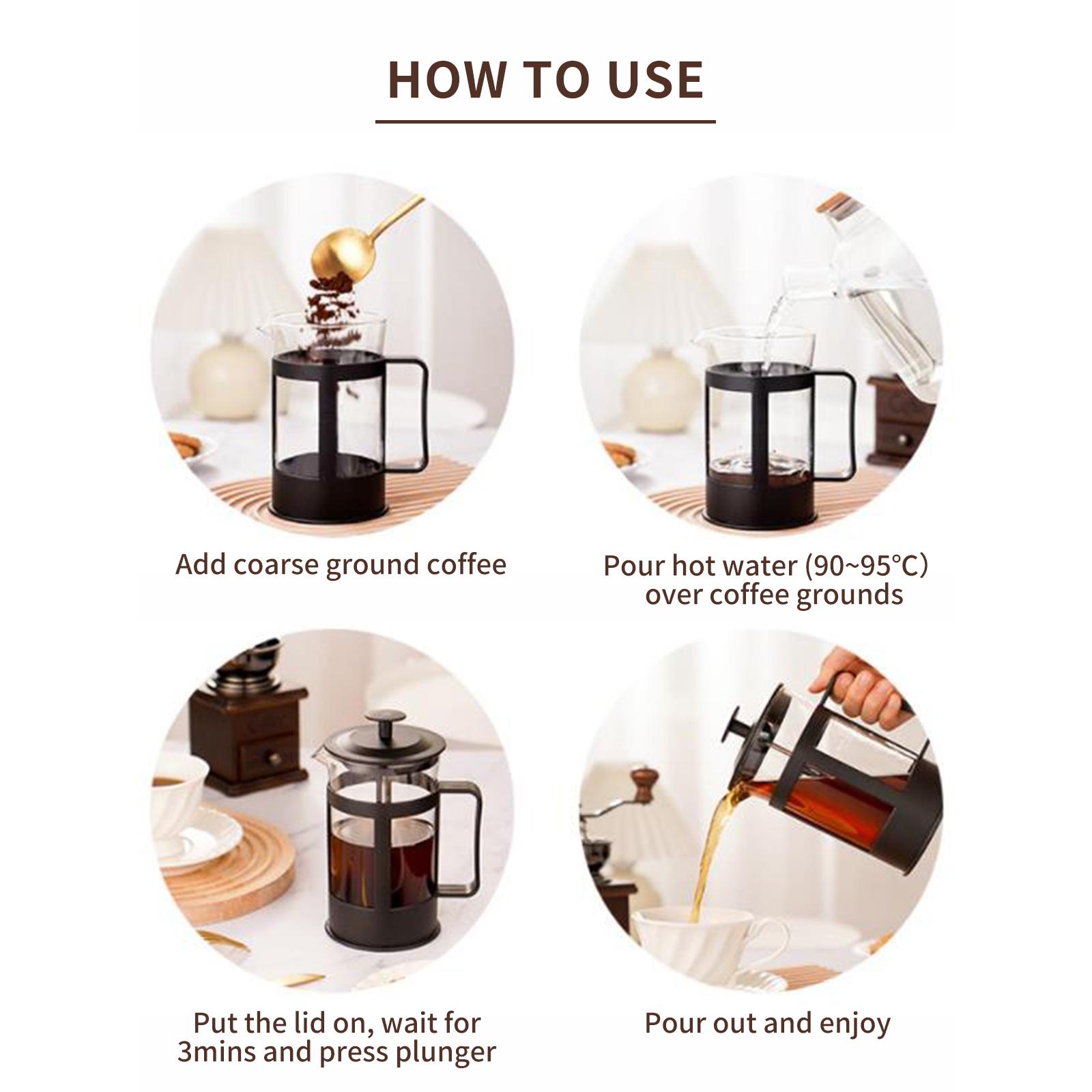 HOW TO USE

Add coarse ground coffee

Pour hot water (90~95℃) over coffee grounds

Put the lid on, wait for 3mins and press plunger

Pour out and enjoy