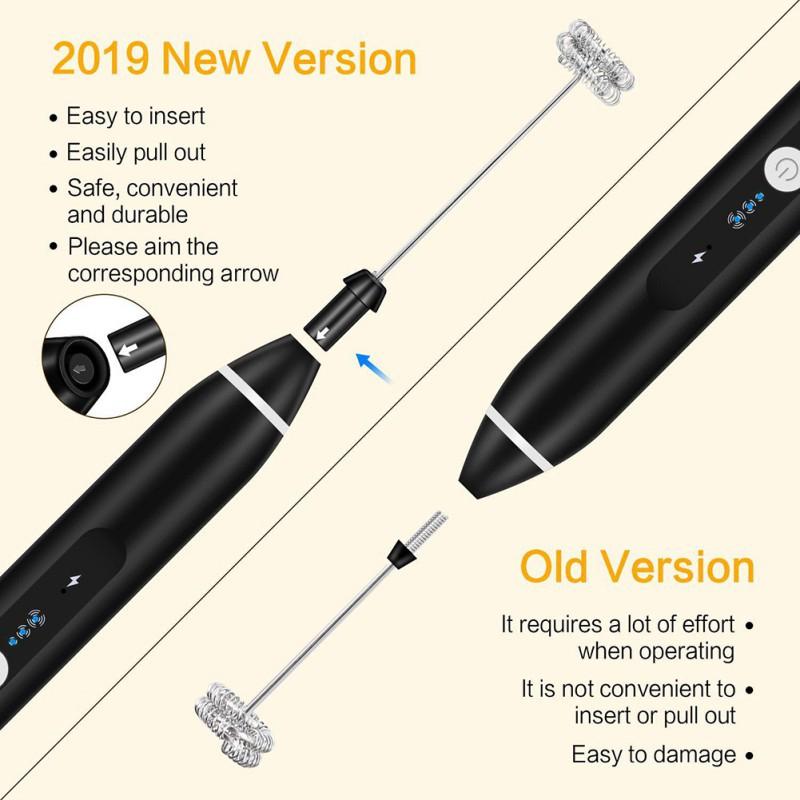 2019 New Version

• Easy to insert
• Easily pull out
• Safe, convenient and durable
• Please aim the corresponding arrow

Old Version

It requires a lot of effort when operating •
It is not convenient to insert or pull out •
Easy to damage •