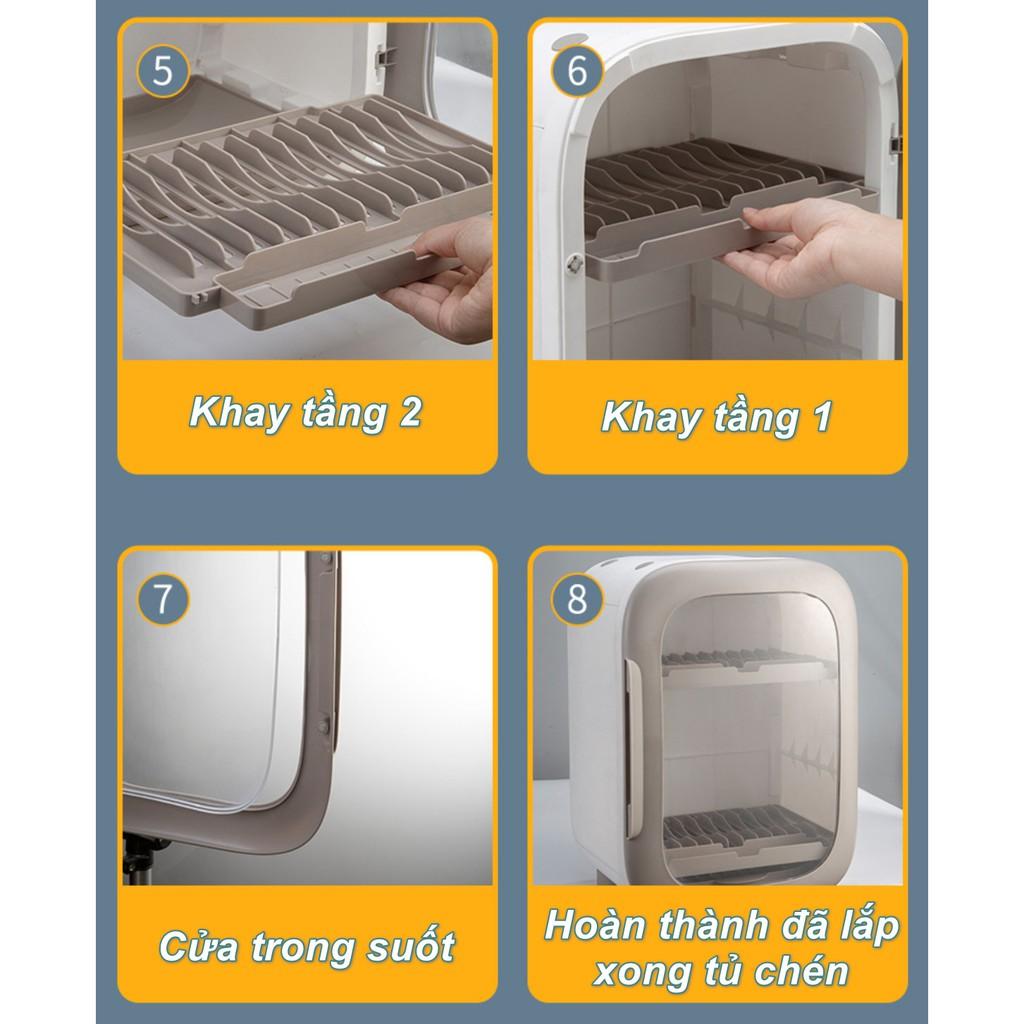 5

Khay tầng 2

6

Khay tầng 1

7

Cửa trong suốt

8

Hoàn thành đã lắp xong tủ chén