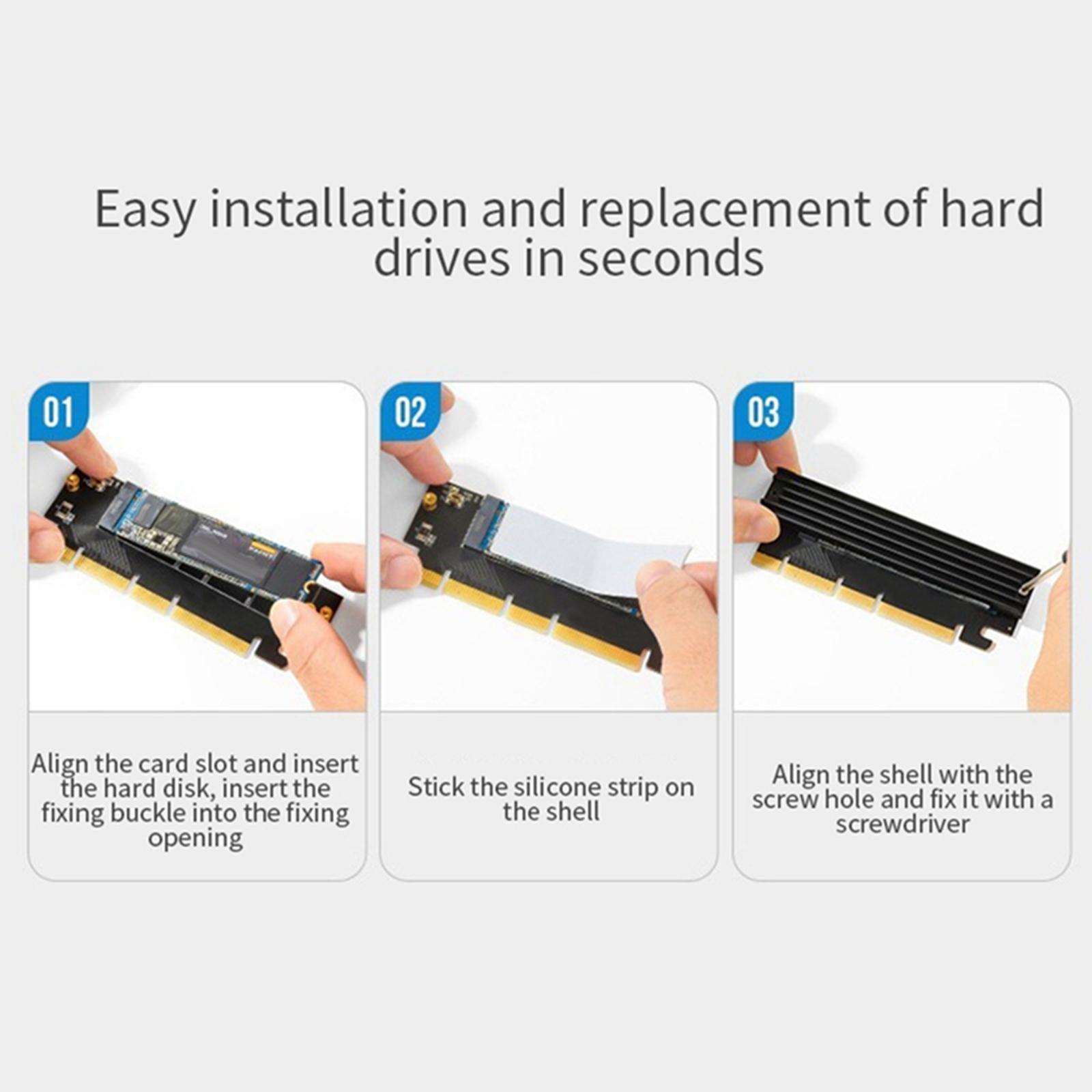 Easy installation and replacement of hard drives in seconds

01

Align the card slot and insert the hard disk, insert the fixing buckle into the fixing opening

02

Stick the silicone strip on the shell

03

Align the shell with the screw hole and fix it with a screwdriver