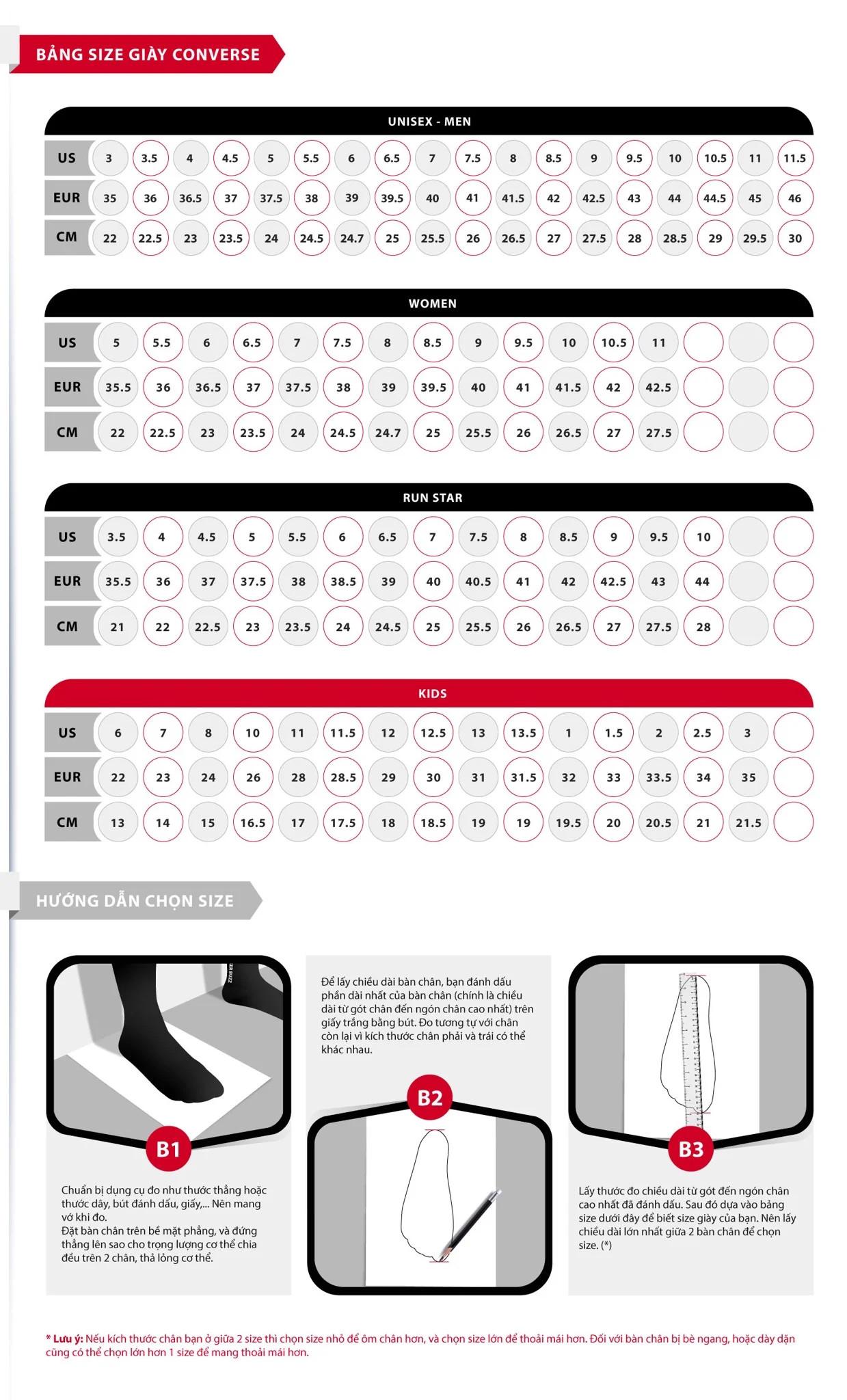 BẢNG SIZE GIÀY CONVERSE

UNISEX - MEN

| US | 3 | 3.5 | 4 | 4.5 | 5 | 5.5 | 6 | 6.5 | 7 | 7.5 | 8 | 8.5 | 9 | 9.5 | 10 | 10.5 | 11 | 11.5 |
|---|---|---|---|---|---|---|---|---|---|---|---|---|---|---|---|---|---|---|
| EUR | 35 | 36 | 36.5 | 37 | 37.5 | 38 | 39 | 39.5 | 40 | 41 | 41.5 | 42 | 42.5 | 43 | 44 | 44.5 | 45 | 46 |
| CM | 22 | 22.5 | 23 | 23.5 | 24 | 24.5 | 24.7 | 25 | 25.5 | 26 | 26.5 | 27 | 27.5 | 28 | 28.5 | 29 | 29.5 | 30 |

WOMEN

| US | 5 | 5.5 | 6 | 6.5 | 7 | 7.5 | 8 | 8.5 | 9 | 9.5 | 10 | 10.5 | 11 | | | |
|---|---|---|---|---|---|---|---|---|---|---|---|---|---|---|---|---|
| EUR | 35.5 | 36 | 36.5 | 37 | 37.5 | 38 | 39 | 39.5 | 40 | 41 | 41.5 | 42 | 42.5 | | | |
| CM | 22 | 22.5 | 23 | 23.5 | 24 | 24.5 | 24.7 | 25 | 25.5 | 26 | 26.5 | 27 | 27.5 | | | |

RUN STAR

| US | 3.5 | 4 | 4.5 | 5 | 5.5 | 6 | 6.5 | 7 | 7.5 | 8 | 8.5 | 9 | 9.5 | 10 | | |
|---|---|---|---|---|---|---|---|---|---|---|---|---|---|---|---|---|
| EUR | 35.5 | 36 | 37 | 37.5 | 38 | 38.5 | 39 | 40 | 40.5 | 41 | 42 | 42.5 | 43 | 44 | | |
| CM | 21 | 22 | 22.5 | 23 | 23.5 | 24 | 24.5 | 25 | 25.5 | 26 | 26.5 | 27 | 27.5 | 28 | | |

KIDS

| US | 6 | 7 | 8 | 10 | 11 | 11.5 | 12 | 12.5 | 13 | 13.5 | 1 | 1.5 | 2 | 2.5 | 3 | |
|---|---|---|---|---|---|---|---|---|---|---|---|---|---|---|---|---|
| EUR | 22 | 23 | 24 | 26 | 28 | 28.5 | 29 | 30 | 31 | 31.5 | 32 | 33 | 33.5 | 34 | 35 | |
| CM | 13 | 14 | 15 | 16.5 | 17 | 17.5 | 18 | 18.5 | 19 | 19 | 19.5 | 20 | 20.5 | 21 | 21.5 | |

HƯỚNG DẪN CHỌN SIZE

B1

Chuẩn bị dụng cụ đo như thước thẳng hoặc thước dây, bút đánh dấu, giấy,... Nên mang vớ khi đo.
Đặt bàn chân trên bề mặt phẳng, và đứng thẳng lên sao cho trọng lượng cơ thể chia đều trên 2 chân, thả lỏng cơ thể.

Để lấy chiều dài bàn chân, bạn đánh dấu phần dài nhất của bàn chân (chính là chiều dài từ gót chân đến ngón chân cao nhất) trên giấy trắng bằng bút. Đo tương tự với chân còn lại vì kích thước chân phải và trái có thể khác nhau.

B2

B3

Lấy thước đo chiều dài từ gót đến ngón chân cao nhất đã đánh dấu. Sau đó dựa vào bảng size dưới đây để biết size giày của bạn. Nên lấy chiều dài lớn nhất giữa 2 bàn chân để chọn size. (*)

* Lưu ý: Nếu kích thước chân bạn ở giữa 2 size thì chọn size nhỏ để ôm chân hơn, và chọn size lớn để thoải mái hơn. Đối với bàn chân bị bè ngang, hoặc dày dặn cũng có thể chọn lớn hơn 1 size để mang thoải mái hơn.