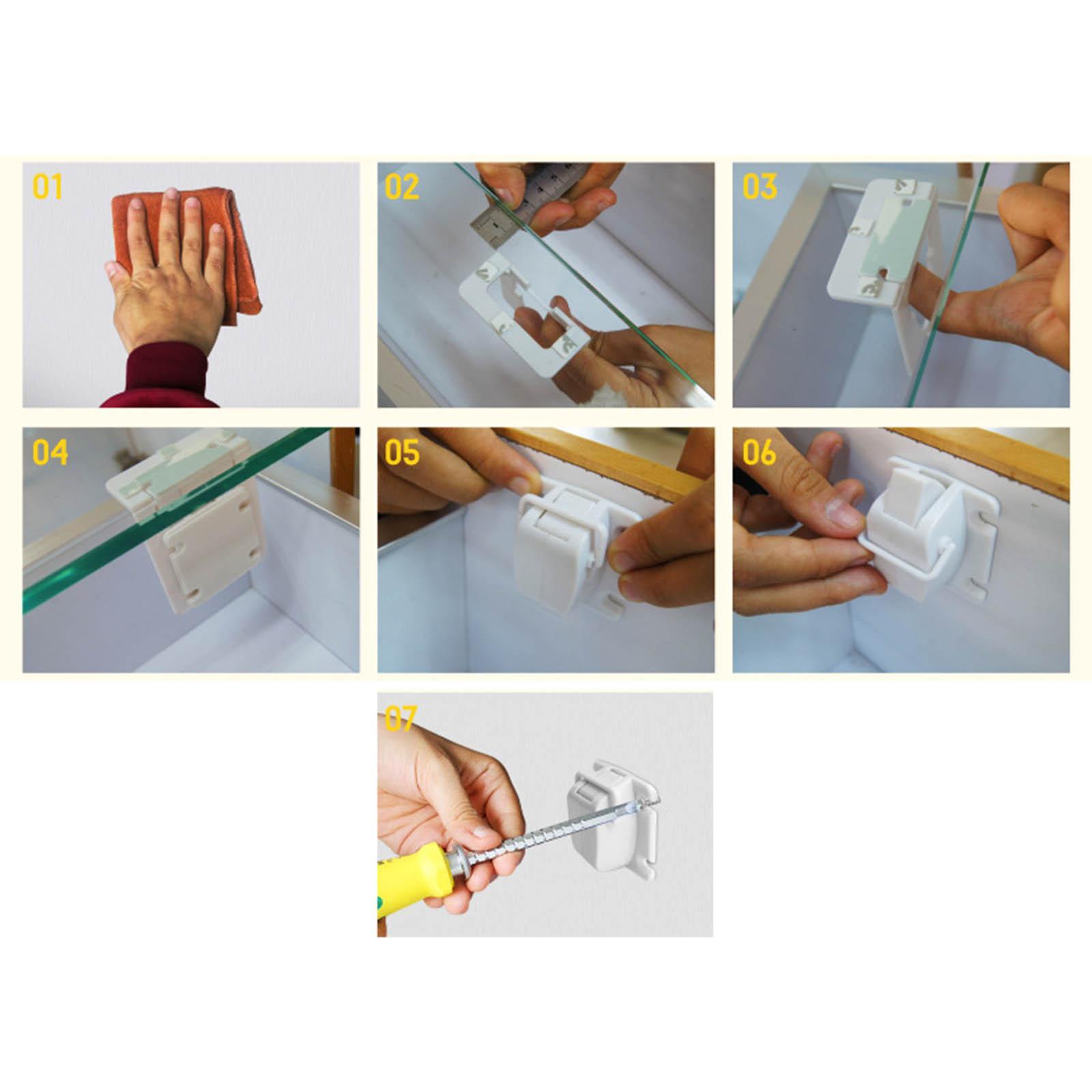 01

02

03

04

05

06

07