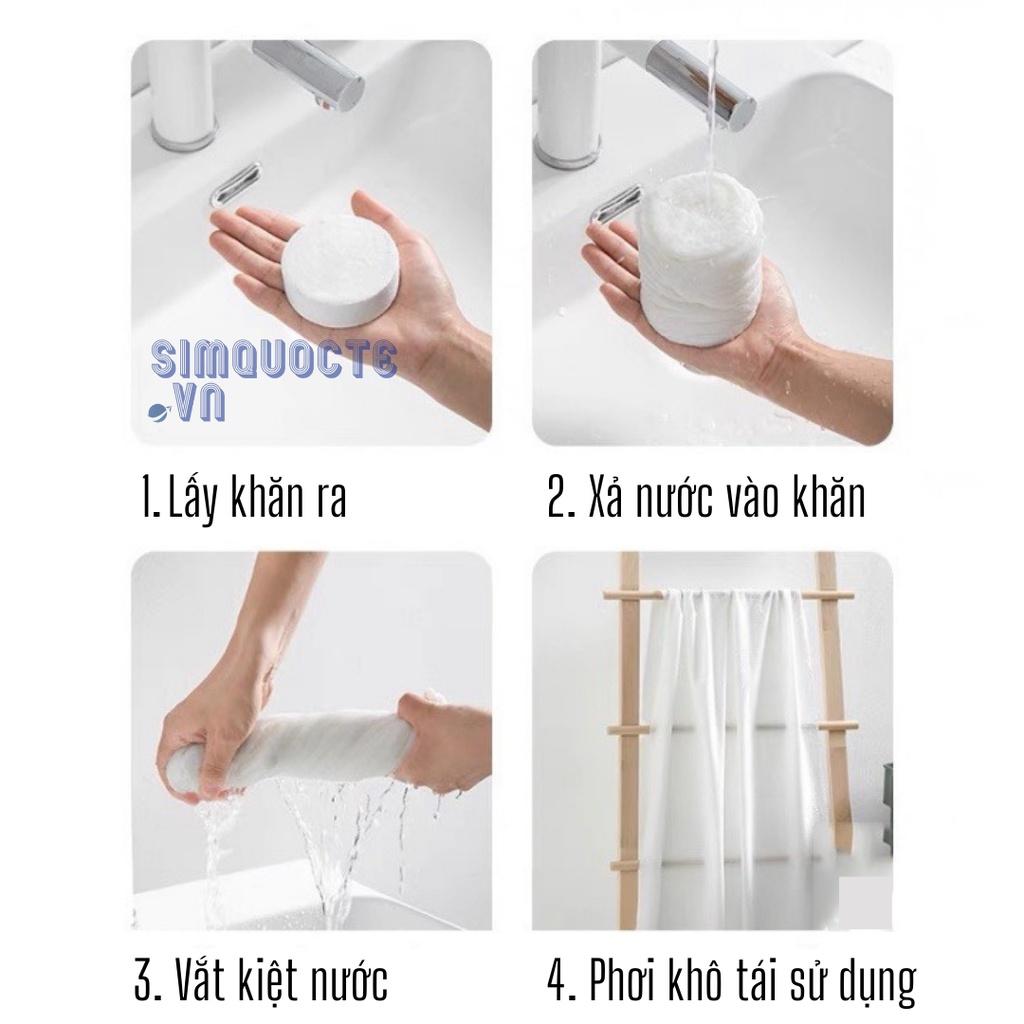 SIMQUOCTE
.VN

1. Lấy khăn ra

2. Xả nước vào khăn

3. Vắt kiệt nước

4. Phơi khô tái sử dụng