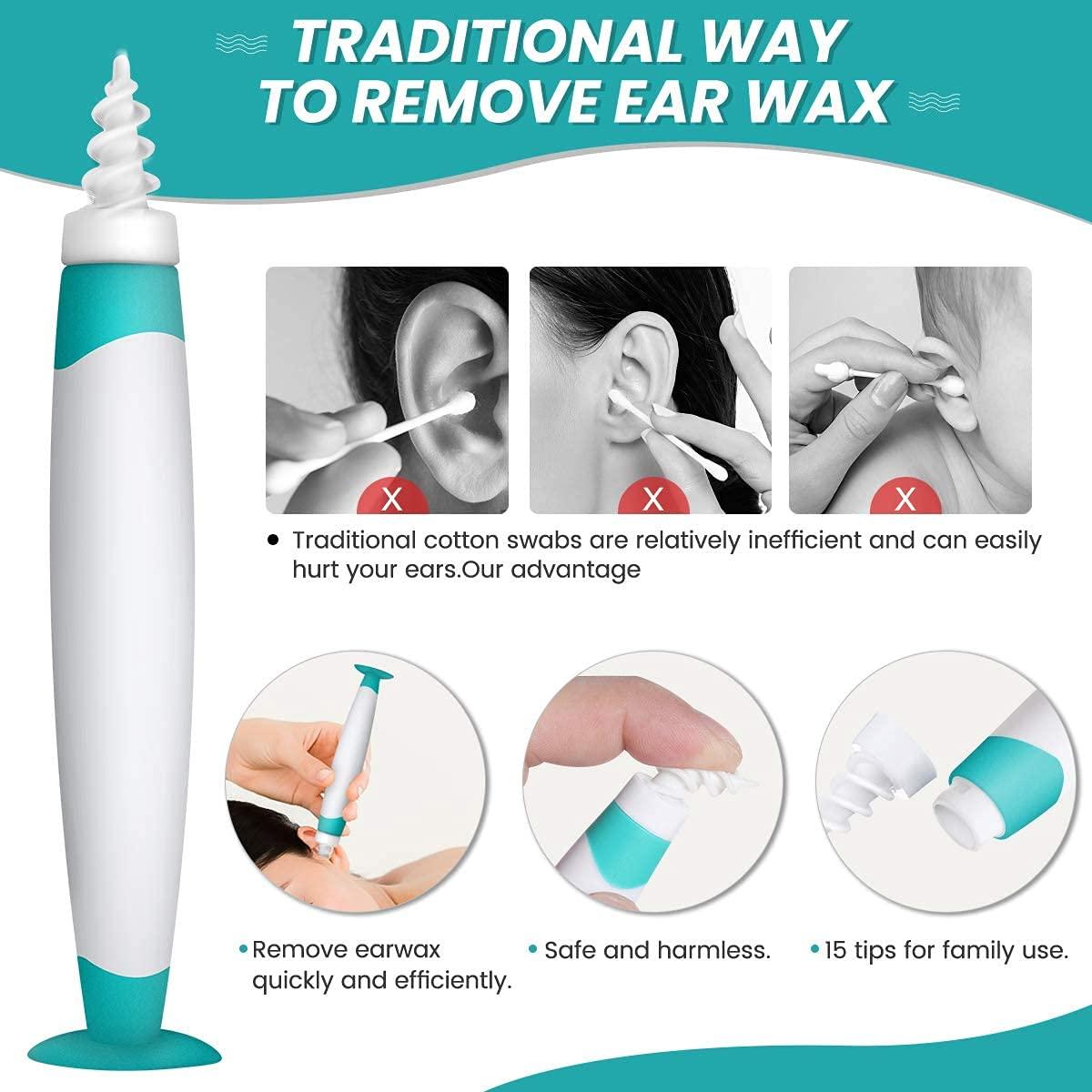 TRADITIONAL WAY TO REMOVE EAR WAX

X

X

X

• Traditional cotton swabs are relatively inefficient and can easily hurt your ears.Our advantage

• Remove earwax quickly and efficiently.

• Safe and harmless.

• 15 tips for family use.