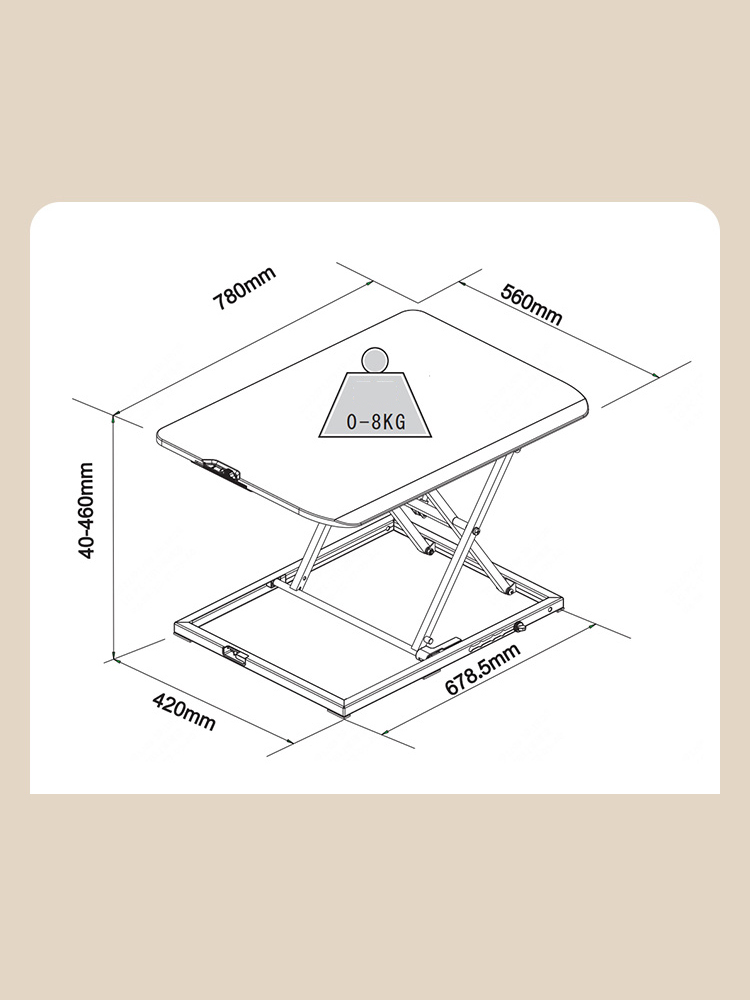 780mm
560mm
0-8KG
40-460mm
420mm
678.5mm