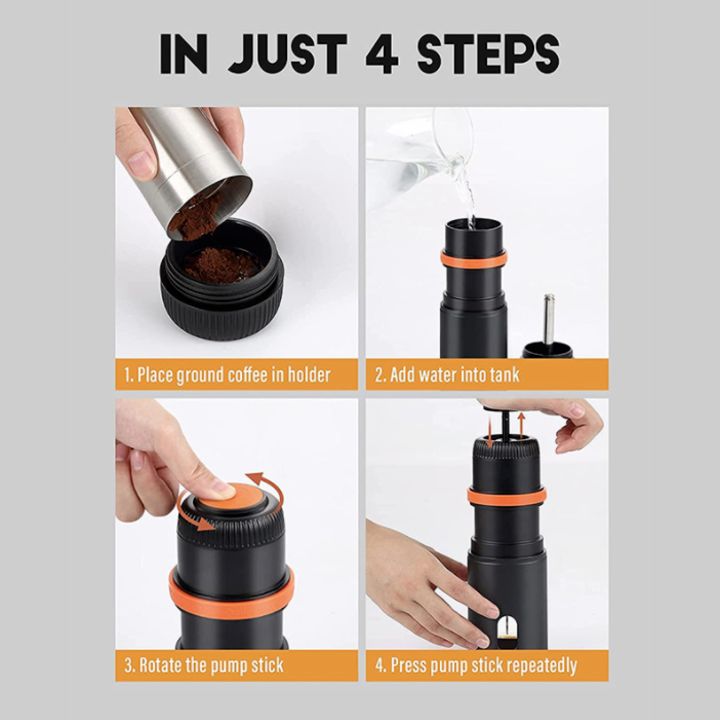 IN JUST 4 STEPS

1. Place ground coffee in holder

2. Add water into tank

3. Rotate the pump stick

4. Press pump stick repeatedly