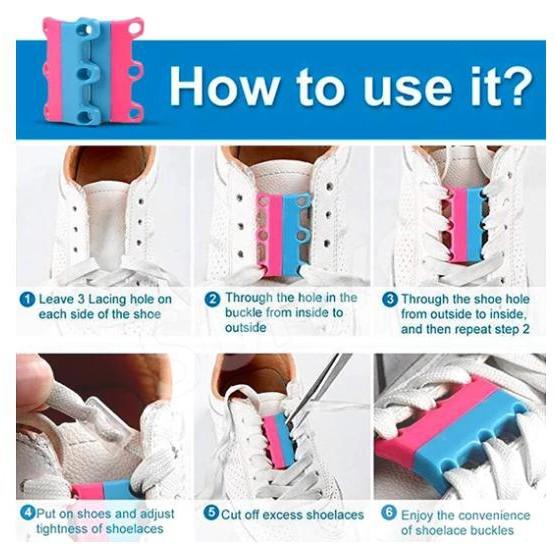 How to use it?

1 Leave 3 Lacing hole on each side of the shoe

2 Through the hole in the buckle from inside to outside

3 Through the shoe hole from outside to inside, and then repeat step 2

4 Put on shoes and adjust tightness of shoelaces

5 Cut off excess shoelaces

6 Enjoy the convenience of shoelace buckles