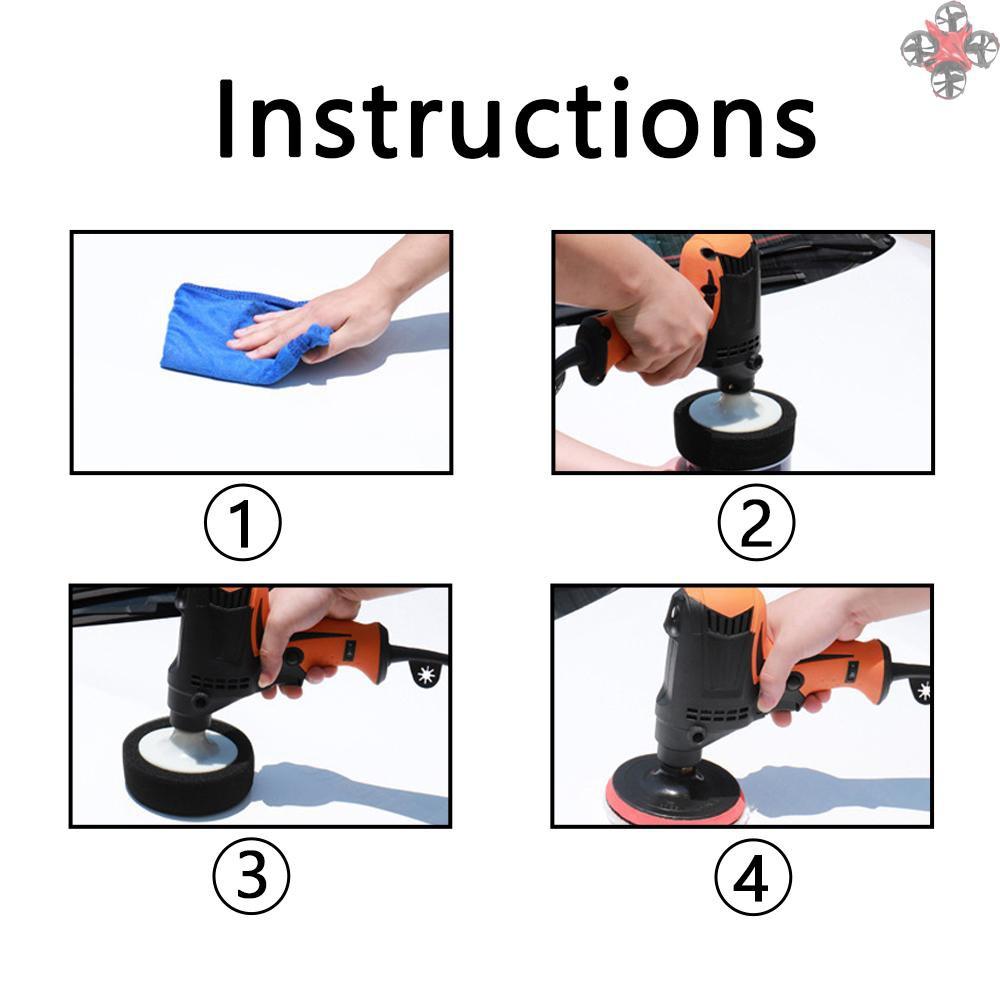 Instructions

①

②

③

④