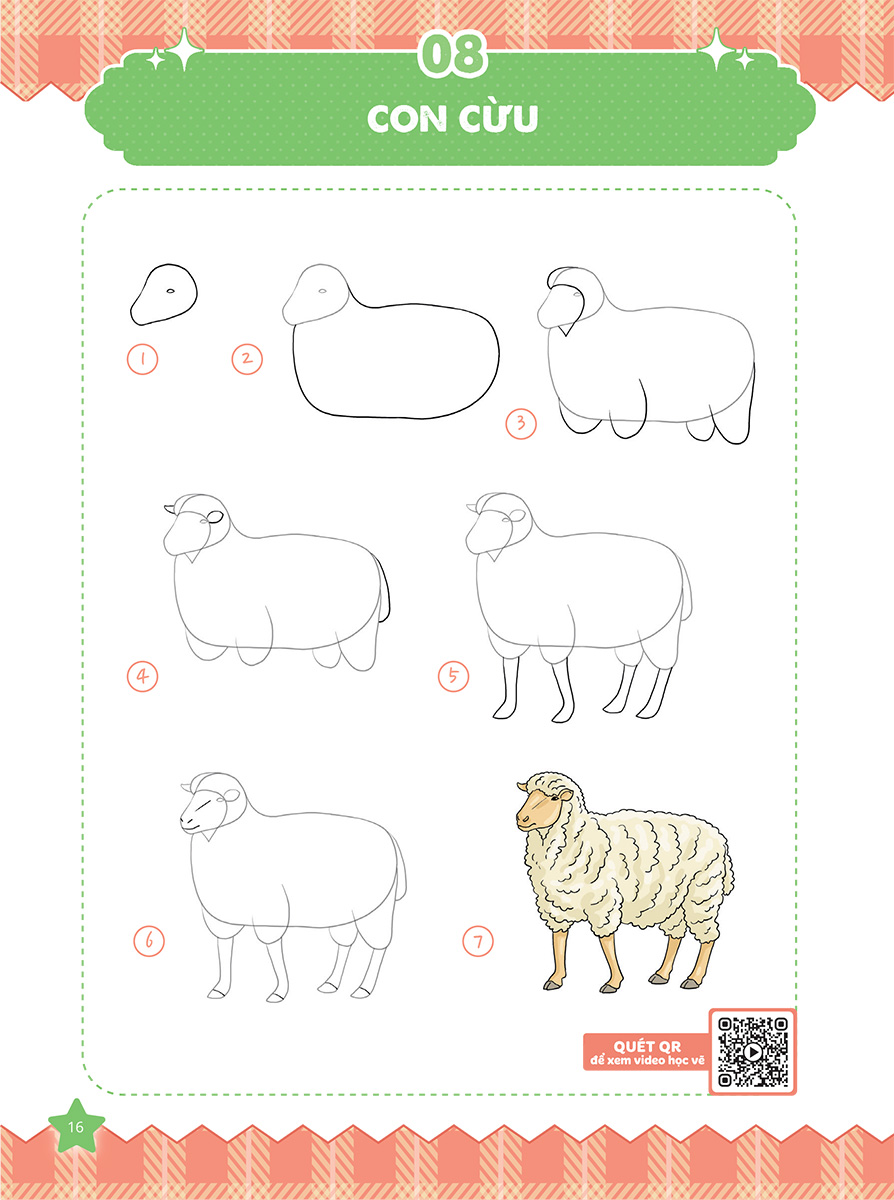 08
CON CỪU

1
2
3
4
5
6
7

QUÉT QR
để xem video học vẽ

16