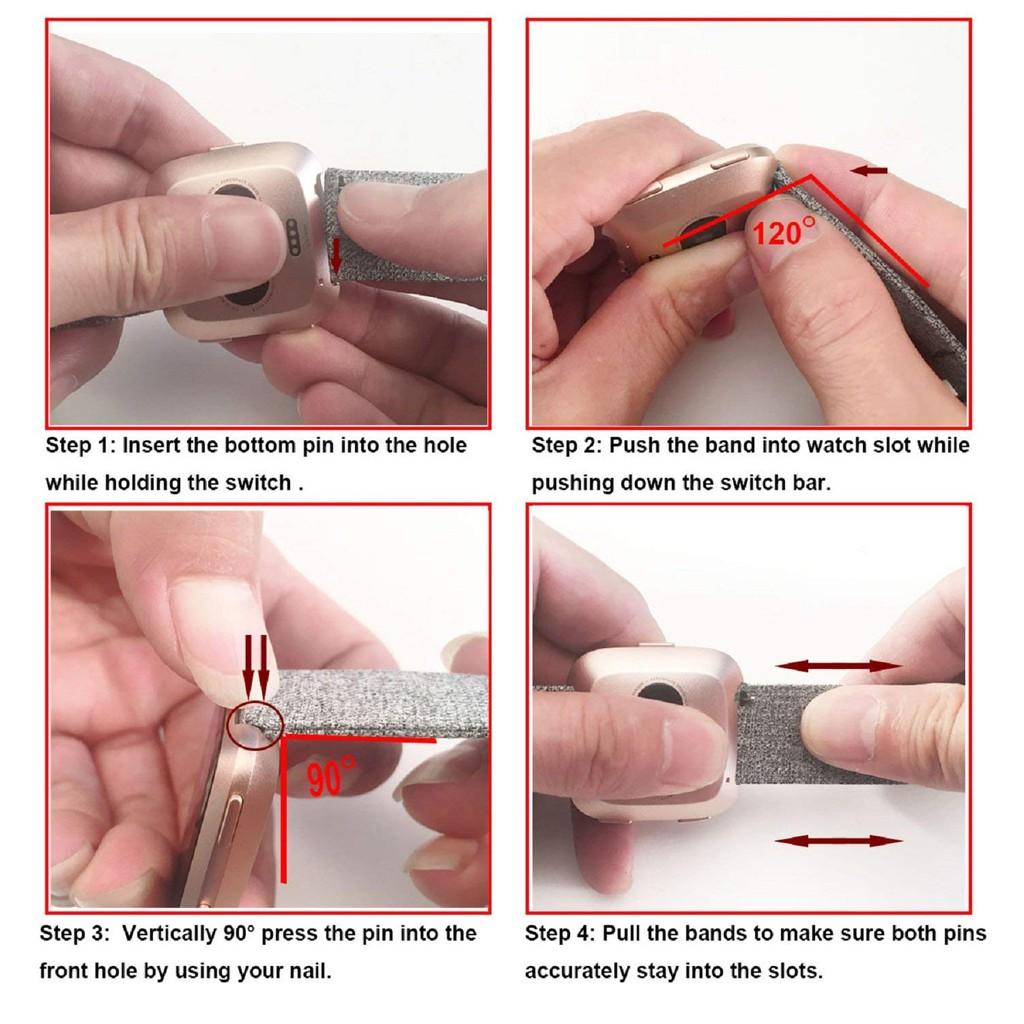 Step 1: Insert the bottom pin into the hole while holding the switch .

120°

Step 2: Push the band into watch slot while pushing down the switch bar.

90°

Step 3: Vertically 90° press the pin into the front hole by using your nail.

Step 4: Pull the bands to make sure both pins accurately stay into the slots.