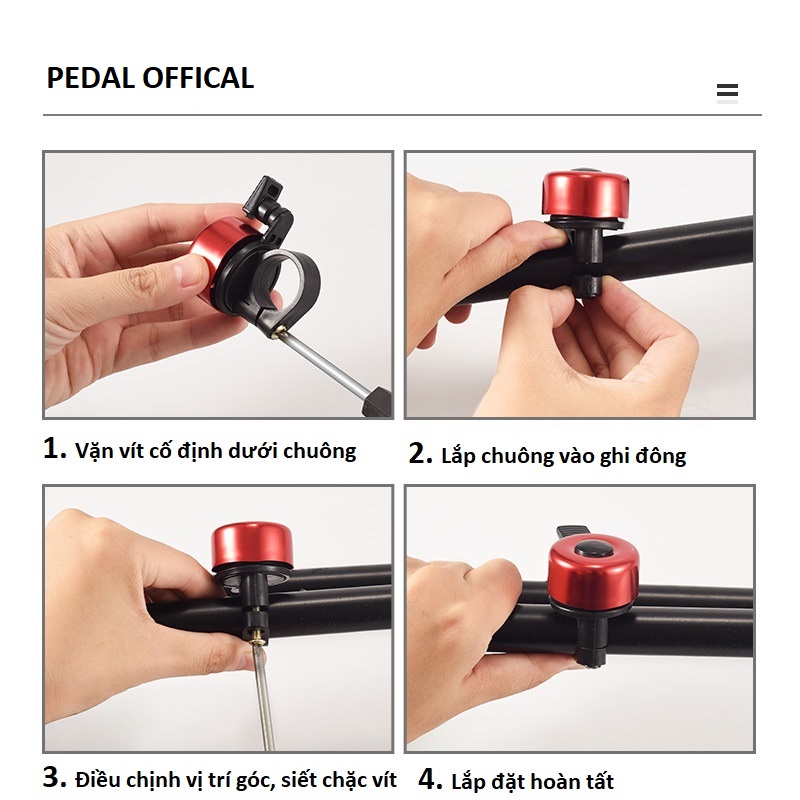 PEDAL OFFICAL

1. Vặn vít cố định dưới chuông

2. Lắp chuông vào ghi đông

3. Điều chỉnh vị trí góc, siết chặc vít

4. Lắp đặt hoàn tất