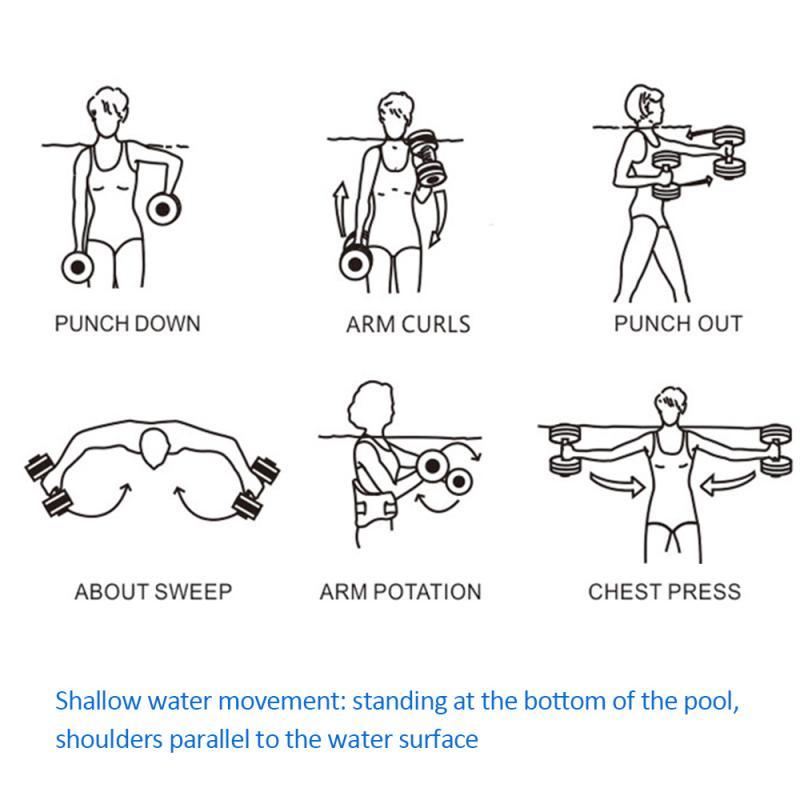 PUNCH DOWN

ARM CURLS

PUNCH OUT

ABOUT SWEEP

ARM POTATION

CHEST PRESS

Shallow water movement: standing at the bottom of the pool, shoulders parallel to the water surface