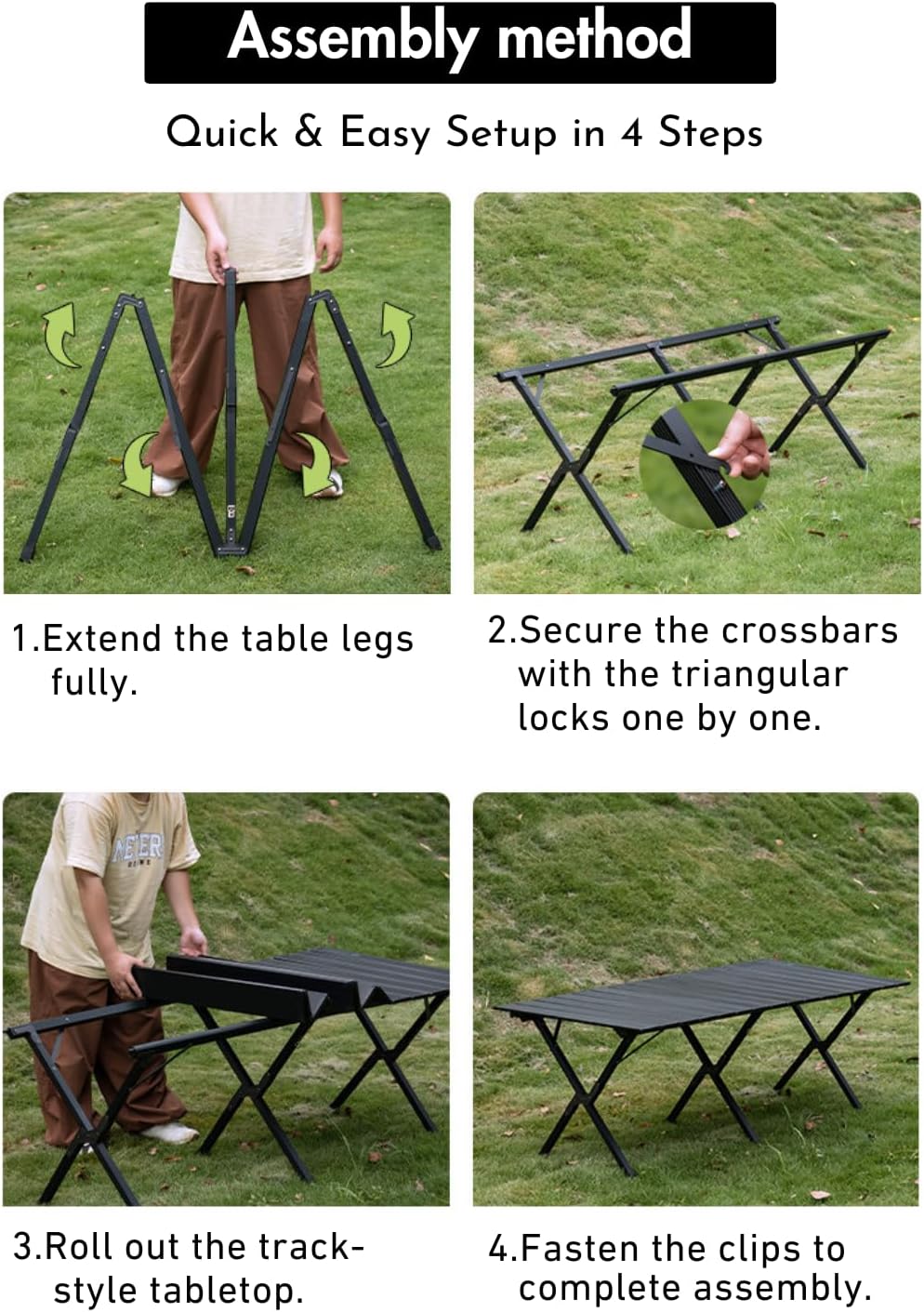 Assembly method

Quick & Easy Setup in 4 Steps

1.Extend the table legs fully.

2.Secure the crossbars with the triangular locks one by one.

NEVER

3.Roll out the track-style tabletop.

4.Fasten the clips to complete assembly.