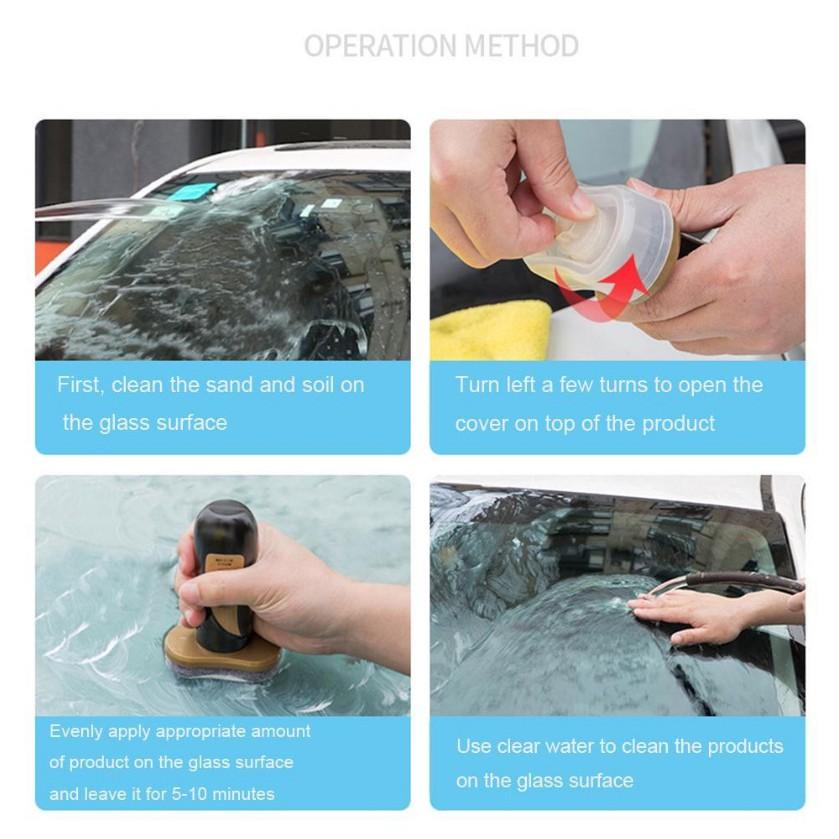 OPERATION METHOD

First, clean the sand and soil on the glass surface

Turn left a few turns to open the cover on top of the product

Evenly apply appropriate amount of product on the glass surface and leave it for 5-10 minutes

Use clear water to clean the products on the glass surface