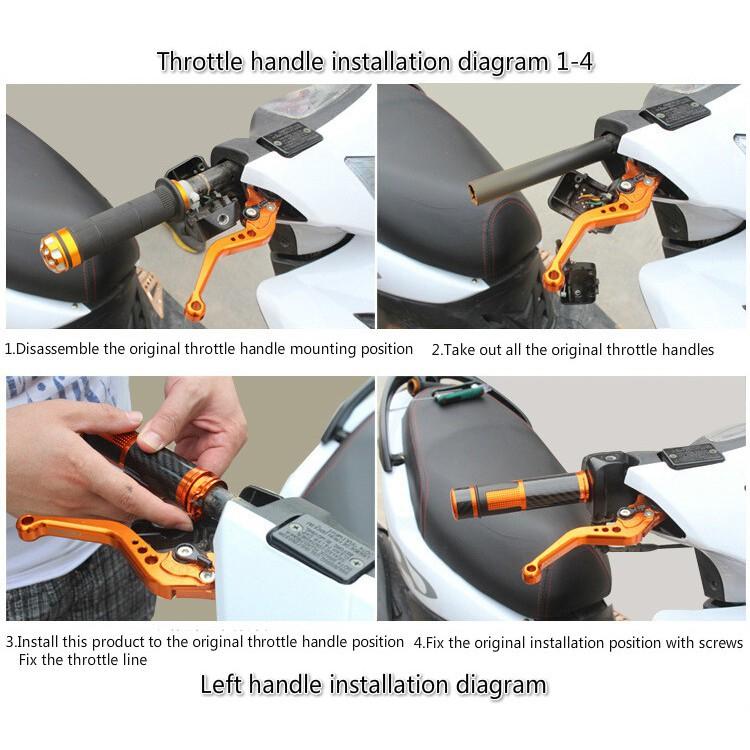 Throttle handle installation diagram 1-4

1.Disassemble the original throttle handle mounting position

2.Take out all the original throttle handles

3.Install this product to the original throttle handle position Fix the throttle line

4.Fix the original installation position with screws

Left handle installation diagram