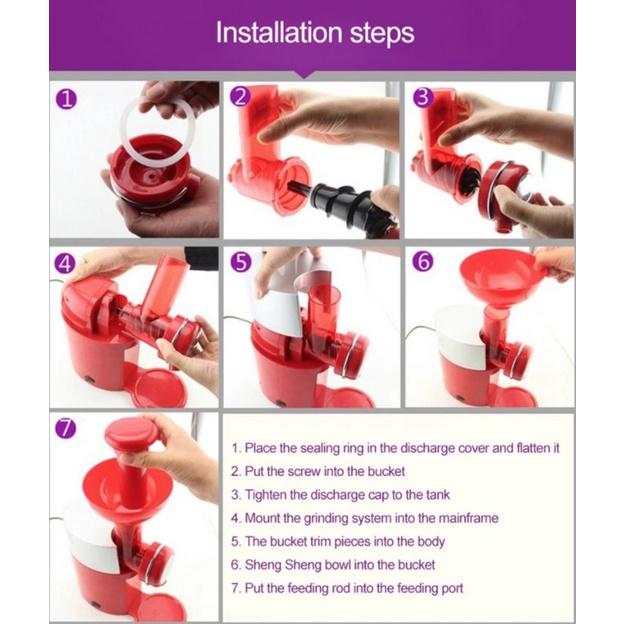 Installation steps

1

2

3

4

5

6

7

1. Place the sealing ring in the discharge cover and flatten it
2. Put the screw into the bucket
3. Tighten the discharge cap to the tank
4. Mount the grinding system into the mainframe
5. The bucket trim pieces into the body
6. Sheng Sheng bowl into the bucket
7. Put the feeding rod into the feeding port