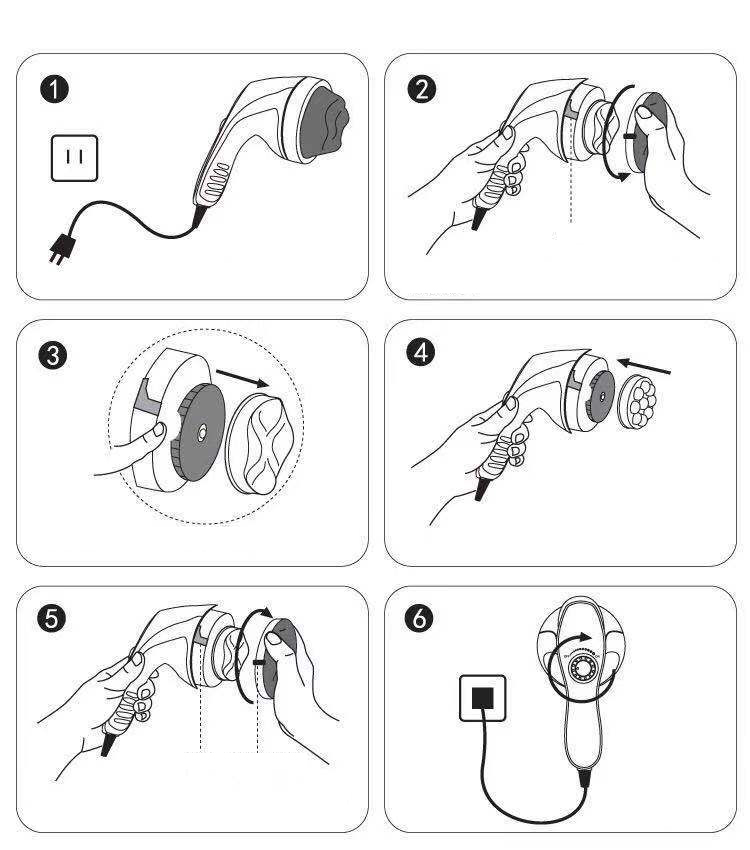 1

2

3

4

5

6