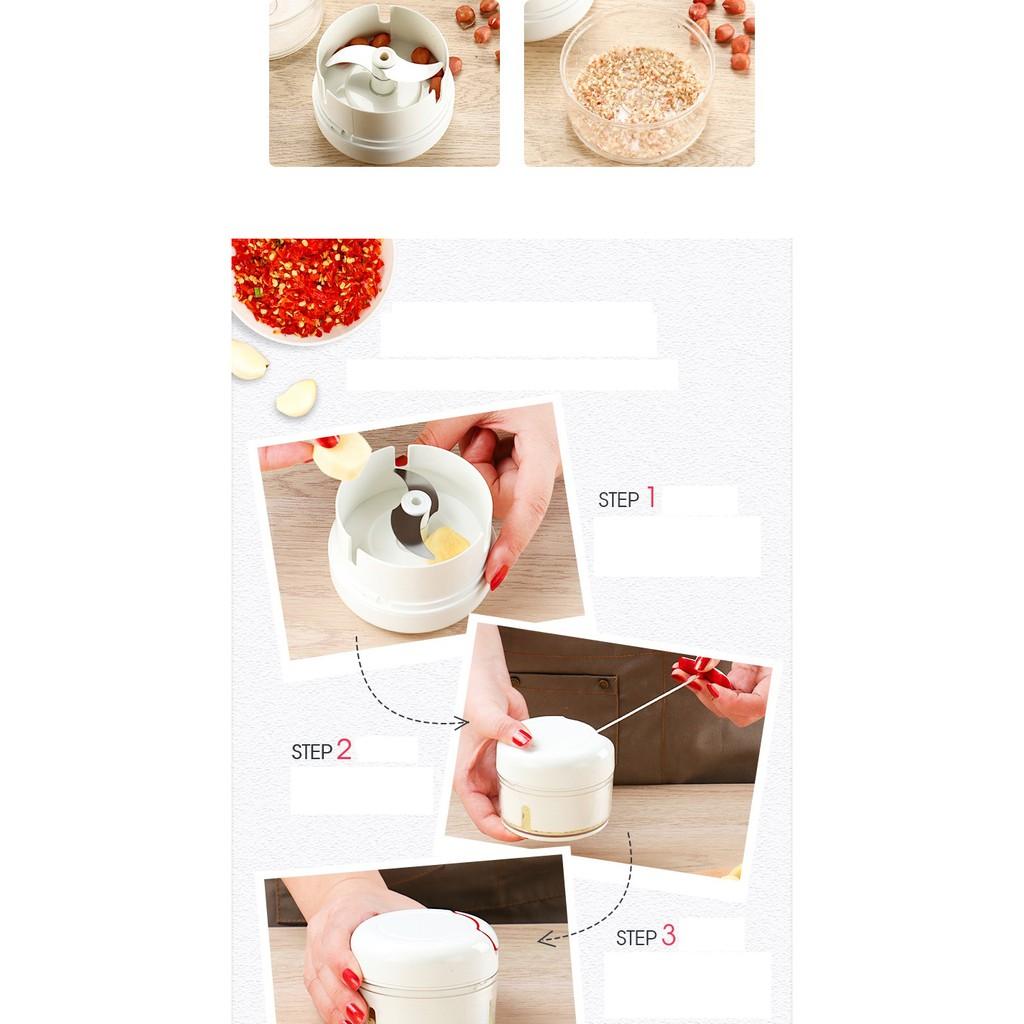 STEP 1

STEP 2

STEP 3